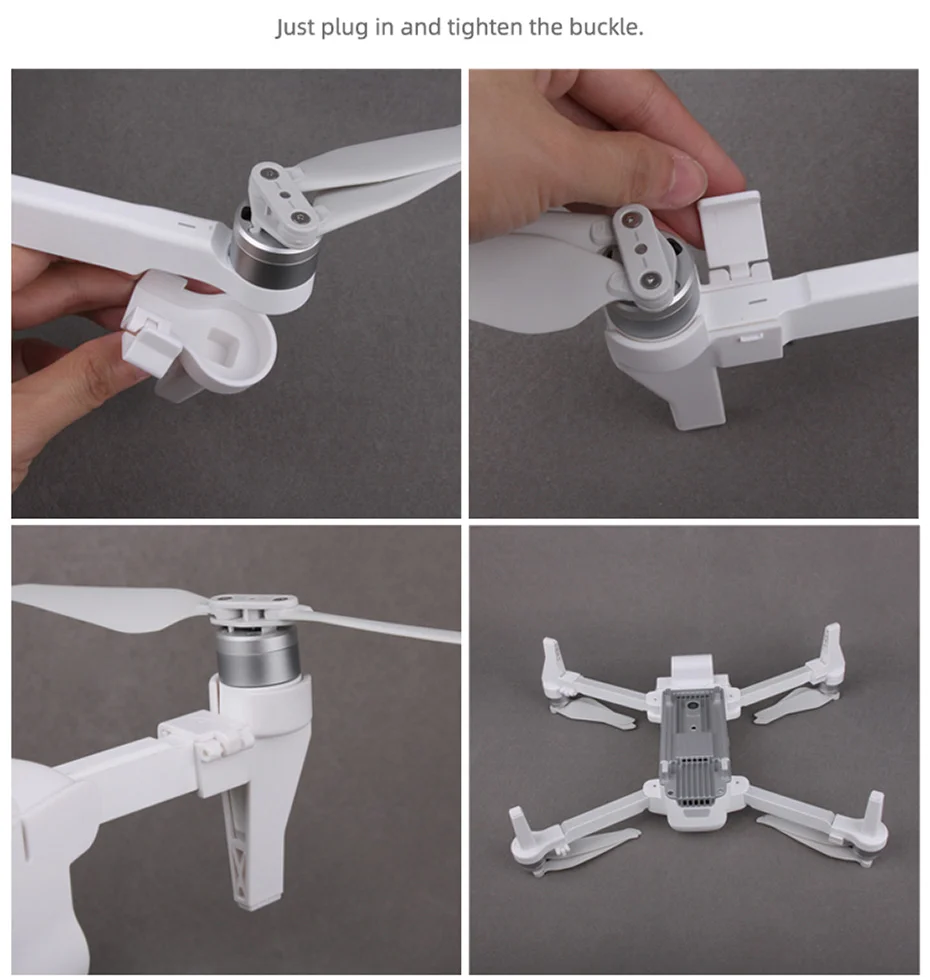 Just plug in and tighten the buckle.