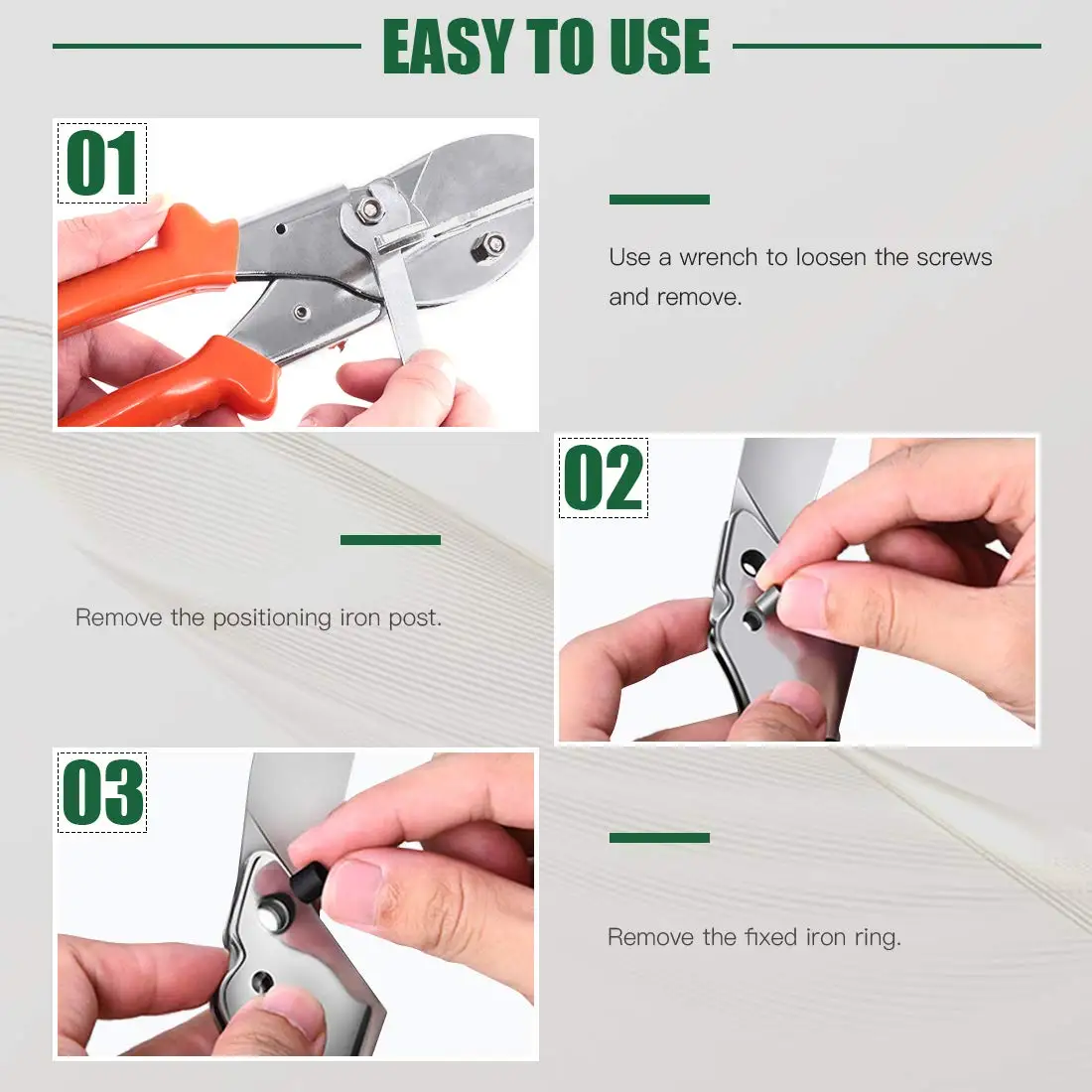 EASY TO USE

01

Use a wrench to loosen the screws and remove.

02

Remove the positioning iron post.

03

Remove the fixed iron ring.