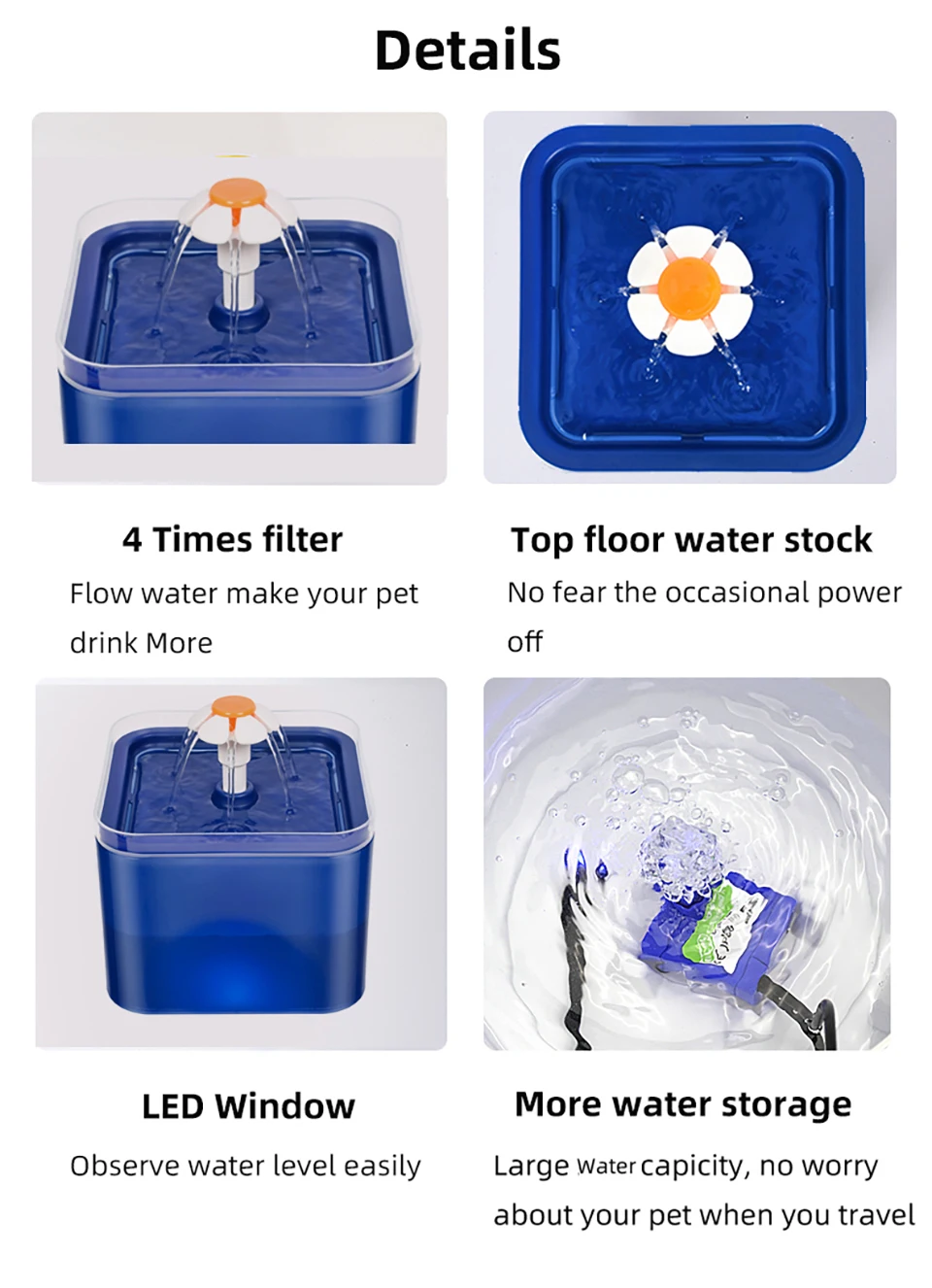 Details

4 Times filter

Flow water make your pet drink More

Top floor water stock

No fear the occasional power off

LED Window

Observe water level easily

More water storage

Large Water capicity, no worry about your pet when you travel