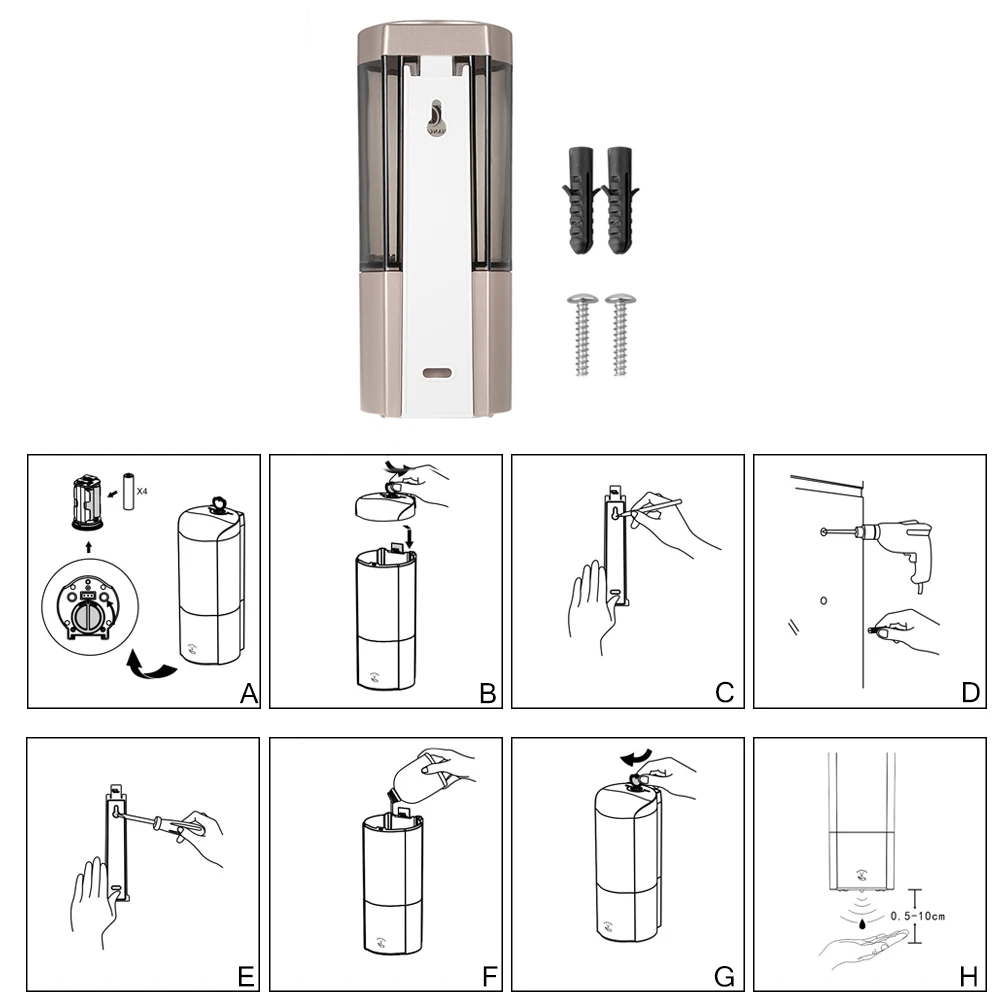 X4

A

B

C

D

E

F

G

0.5-10cm

H