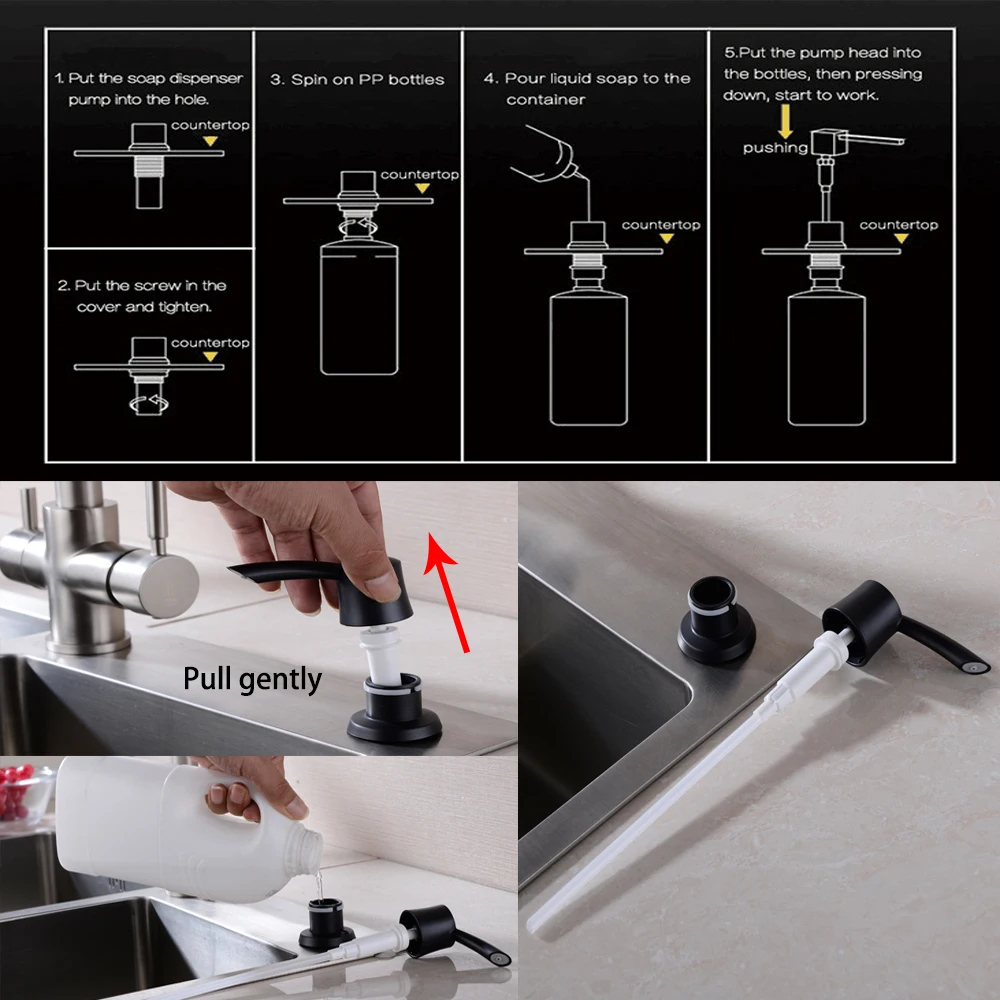 1. Put the soap dispenser pump into the hole.

countertop

2. Put the screw in the cover and tighten.

countertop

3. Spin on PP bottles

countertop

4. Pour liquid soap to the container

countertop

5.Put the pump head into the bottles, then pressing down, start to work.

pushing

countertop

Pull gently