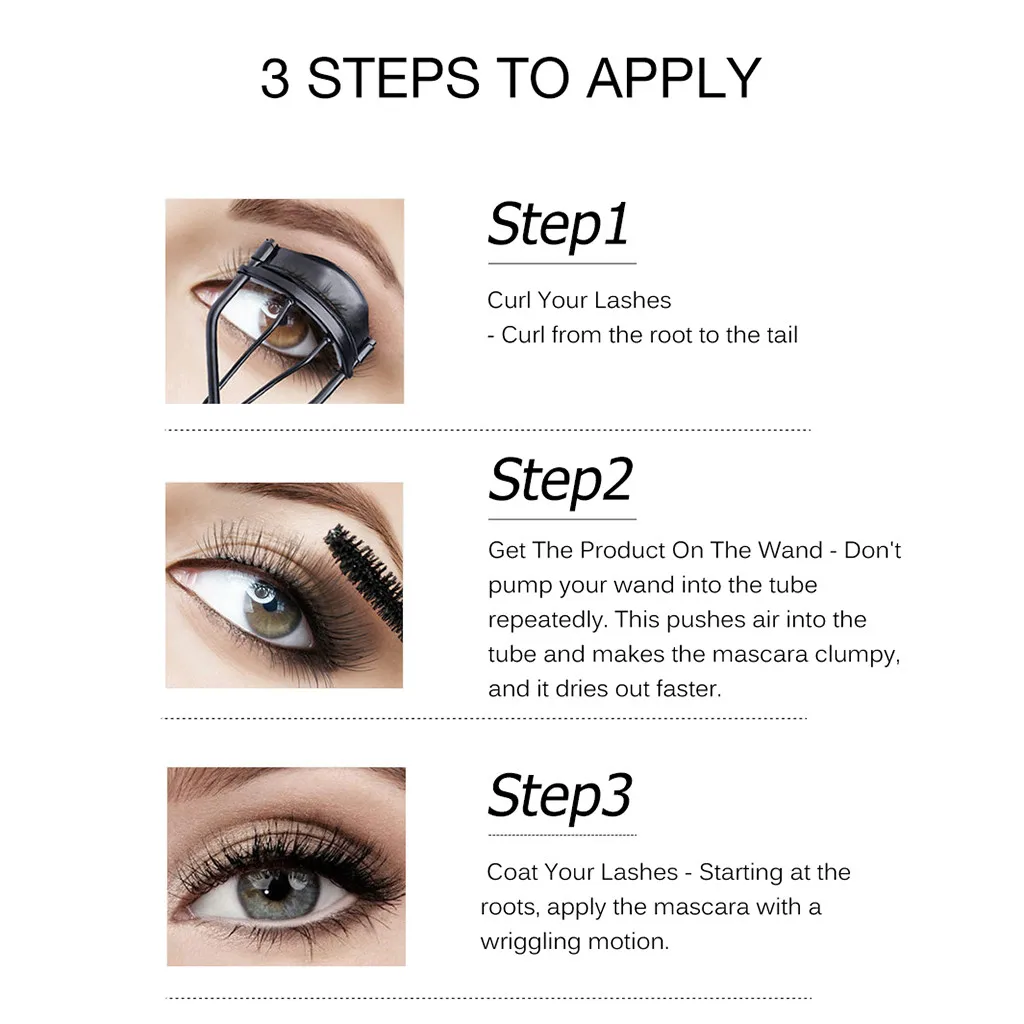 3 STEPS TO APPLY

Step1

Curl Your Lashes
- Curl from the root to the tail

Step2

Get The Product On The Wand - Don't pump your wand into the tube repeatedly. This pushes air into the tube and makes the mascara clumpy, and it dries out faster.

Step3

Coat Your Lashes - Starting at the roots, apply the mascara with a wriggling motion.