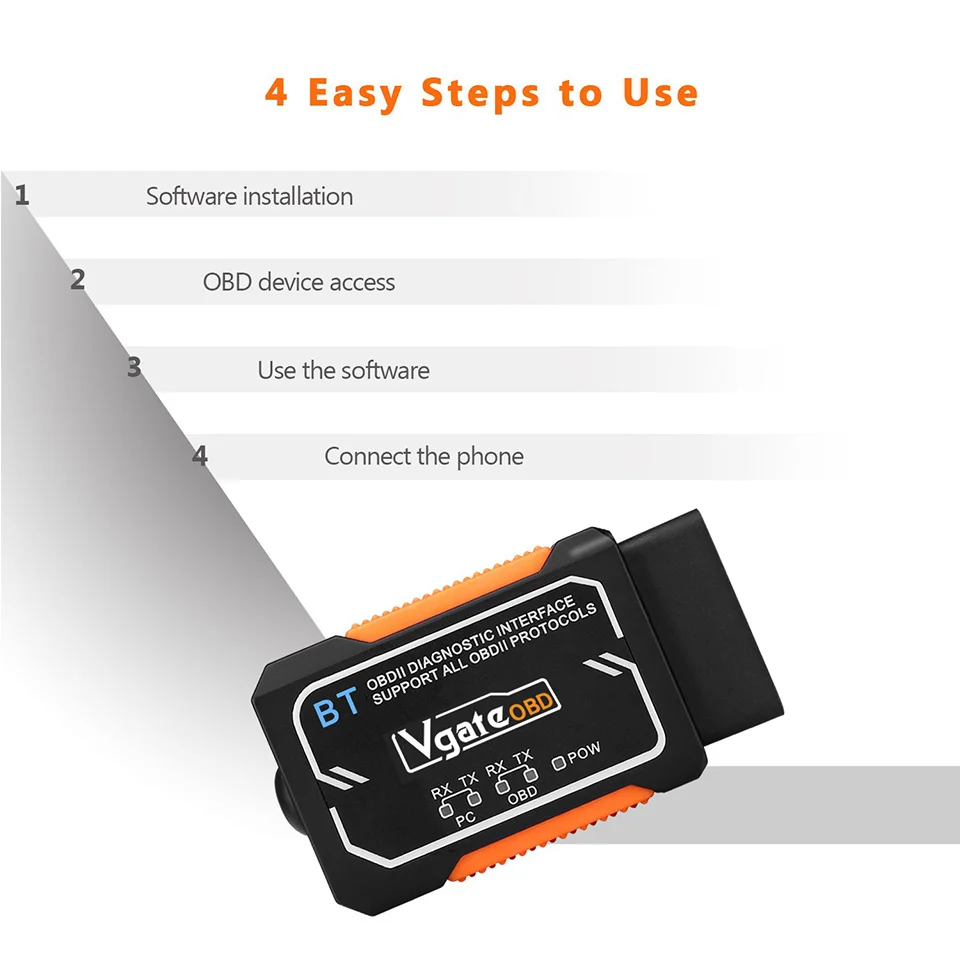 4 Easy Steps to Use

1 Software installation

2 OBD device access

3 Use the software

4 Connect the phone

BT

OBDII DIAGNOSTIC INTERFACE
SUPPORT ALL OBDII PROTOCOLS

Vgate OBD

RX TX
PC

RX TX
OBD

POW