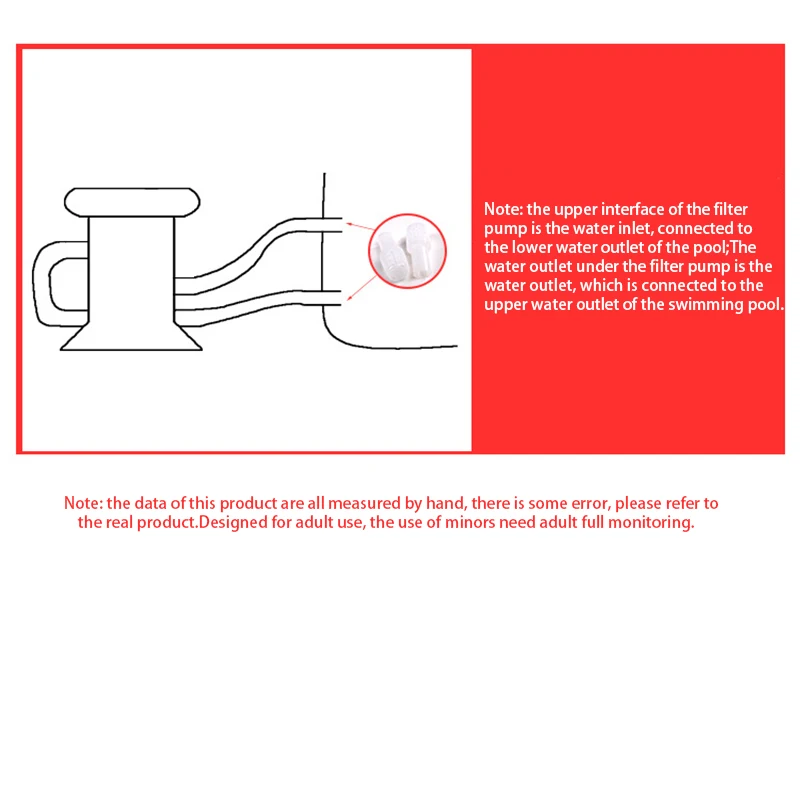 Note: the upper interface of the filter pump is the water inlet, connected to the lower water outlet of the pool;The water outlet under the filter pump is the water outlet, which is connected to the upper water outlet of the swimming pool.

Note: the data of this product are all measured by hand, there is some error, please refer to the real product.Designed for adult use, the use of minors need adult full monitoring.