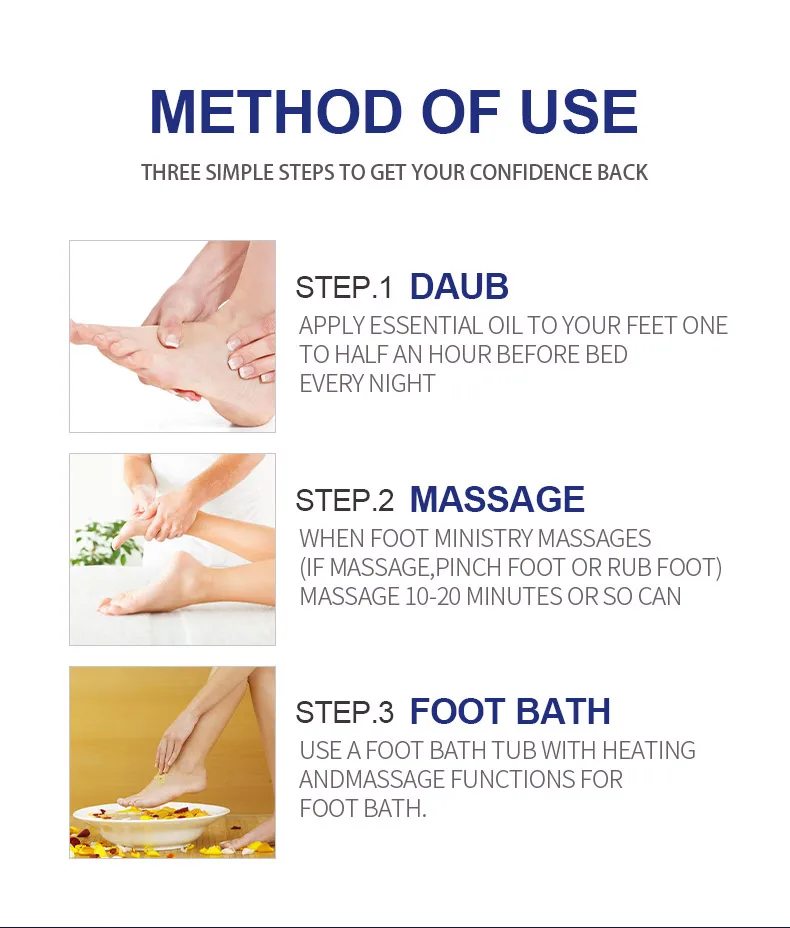 METHOD OF USE

THREE SIMPLE STEPS TO GET YOUR CONFIDENCE BACK

STEP.1 DAUB

APPLY ESSENTIAL OIL TO YOUR FEET ONE TO HALF AN HOUR BEFORE BED EVERY NIGHT

STEP.2 MASSAGE

WHEN FOOT MINISTRY MASSAGES (IF MASSAGE,PINCH FOOT OR RUB FOOT) MASSAGE 10-20 MINUTES OR SO CAN

STEP.3 FOOT BATH

USE A FOOT BATH TUB WITH HEATING ANDMASSAGE FUNCTIONS FOR FOOT BATH.