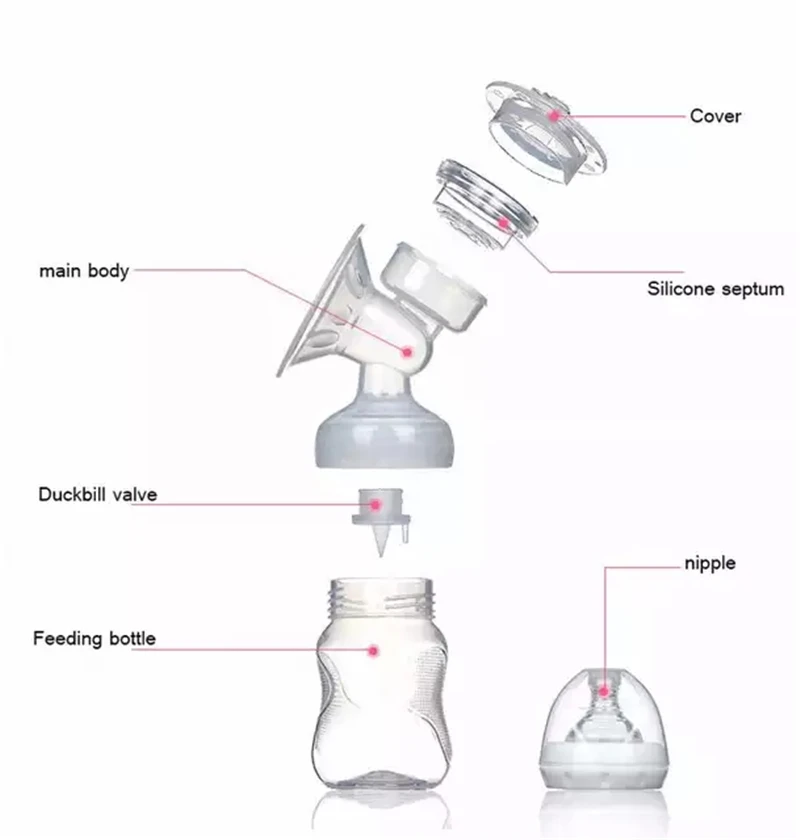 Cover

main body

Silicone septum

Duckbill valve

nipple

Feeding bottle