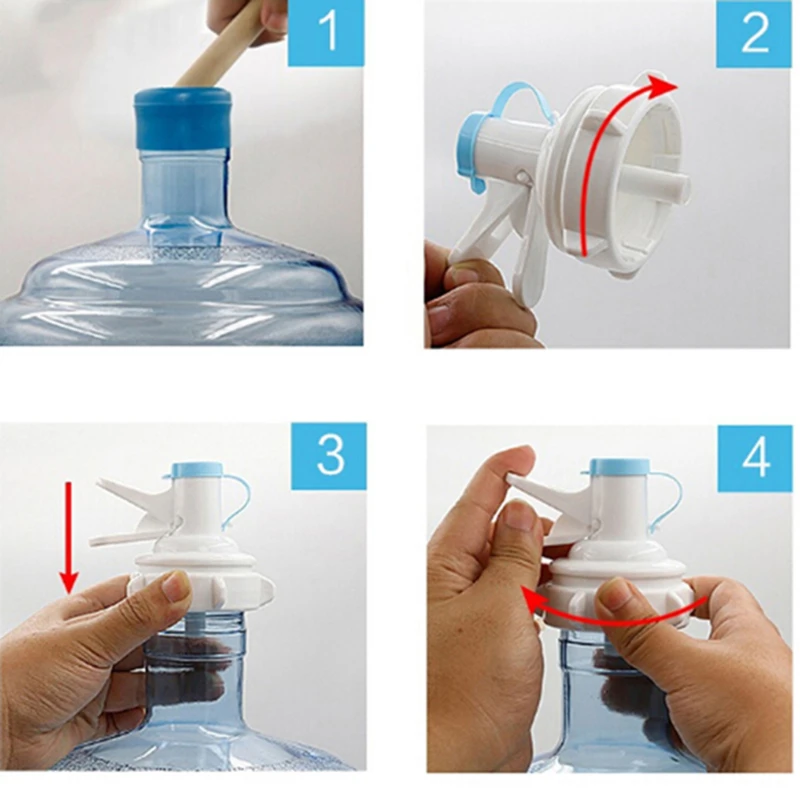 1

2

3

4