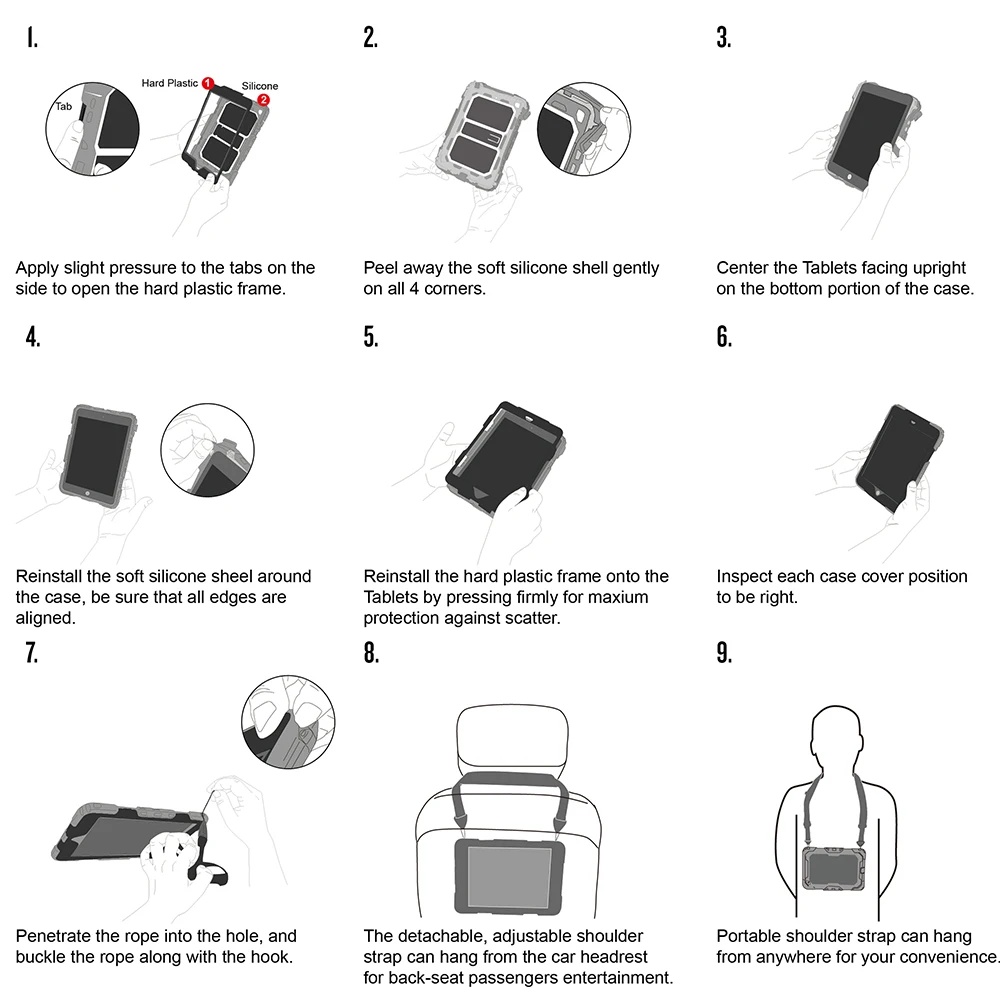 1.

Tab

Hard Plastic 1

Silicone 2

Apply slight pressure to the tabs on the side to open the hard plastic frame.

2.

Peel away the soft silicone shell gently on all 4 corners.

3.

Center the Tablets facing upright on the bottom portion of the case.

4.

Reinstall the soft silicone sheel around the case, be sure that all edges are aligned.

5.

Reinstall the hard plastic frame onto the Tablets by pressing firmly for maxium protection against scatter.

6.

Inspect each case cover position to be right.

7.

Penetrate the rope into the hole, and buckle the rope along with the hook.

8.

The detachable, adjustable shoulder strap can hang from the car headrest for back-seat passengers entertainment.

9.

Portable shoulder strap can hang from anywhere for your convenience.