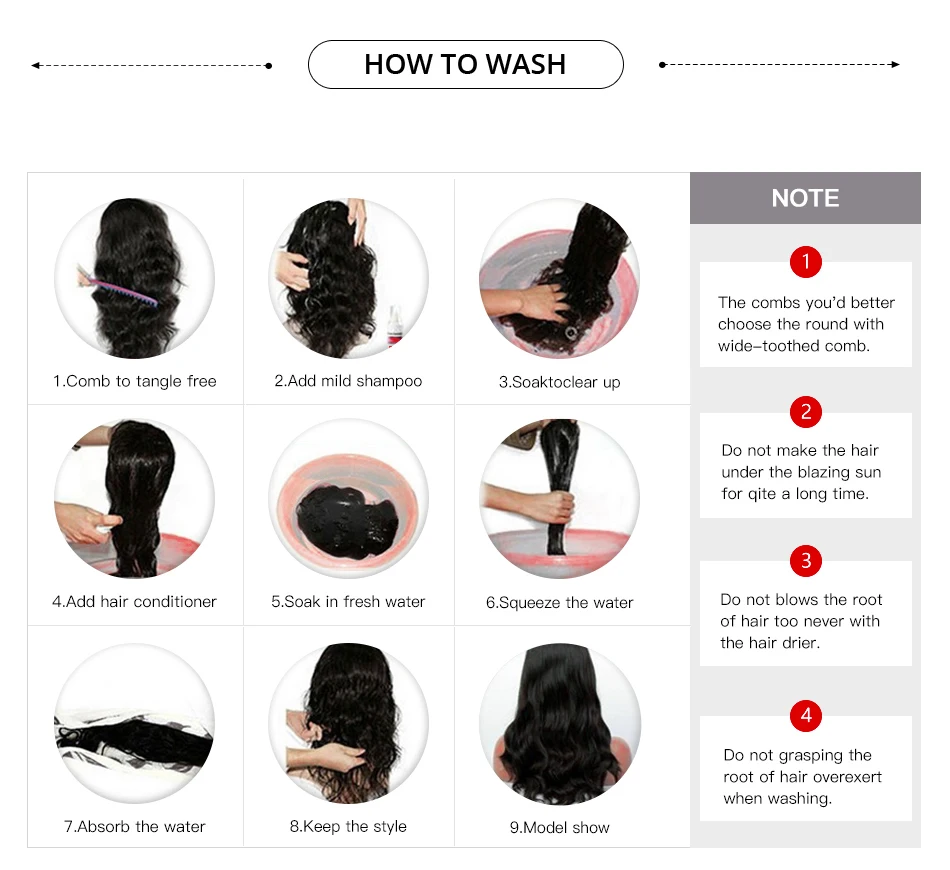 HOW TO WASH

1.Comb to tangle free

2.Add mild shampoo

3.Soaktoclear up

4.Add hair conditioner

5.Soak in fresh water

6.Squeeze the water

7.Absorb the water

8.Keep the style

9.Model show

NOTE

1
The combs you'd better choose the round with wide-toothed comb.

2
Do not make the hair under the blazing sun for qite a long time.

3
Do not blows the root of hair too never with the hair drier.

4
Do not grasping the root of hair overexert when washing.