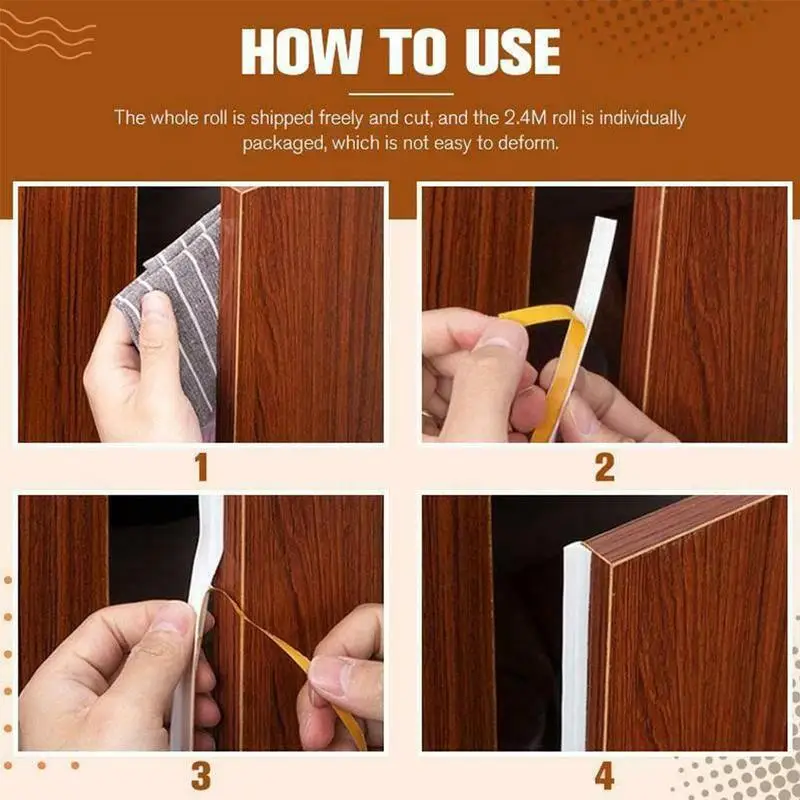 HOW TO USE

The whole roll is shipped freely and cut, and the 2.4M roll is individually packaged, which is not easy to deform.

1

2

3

4