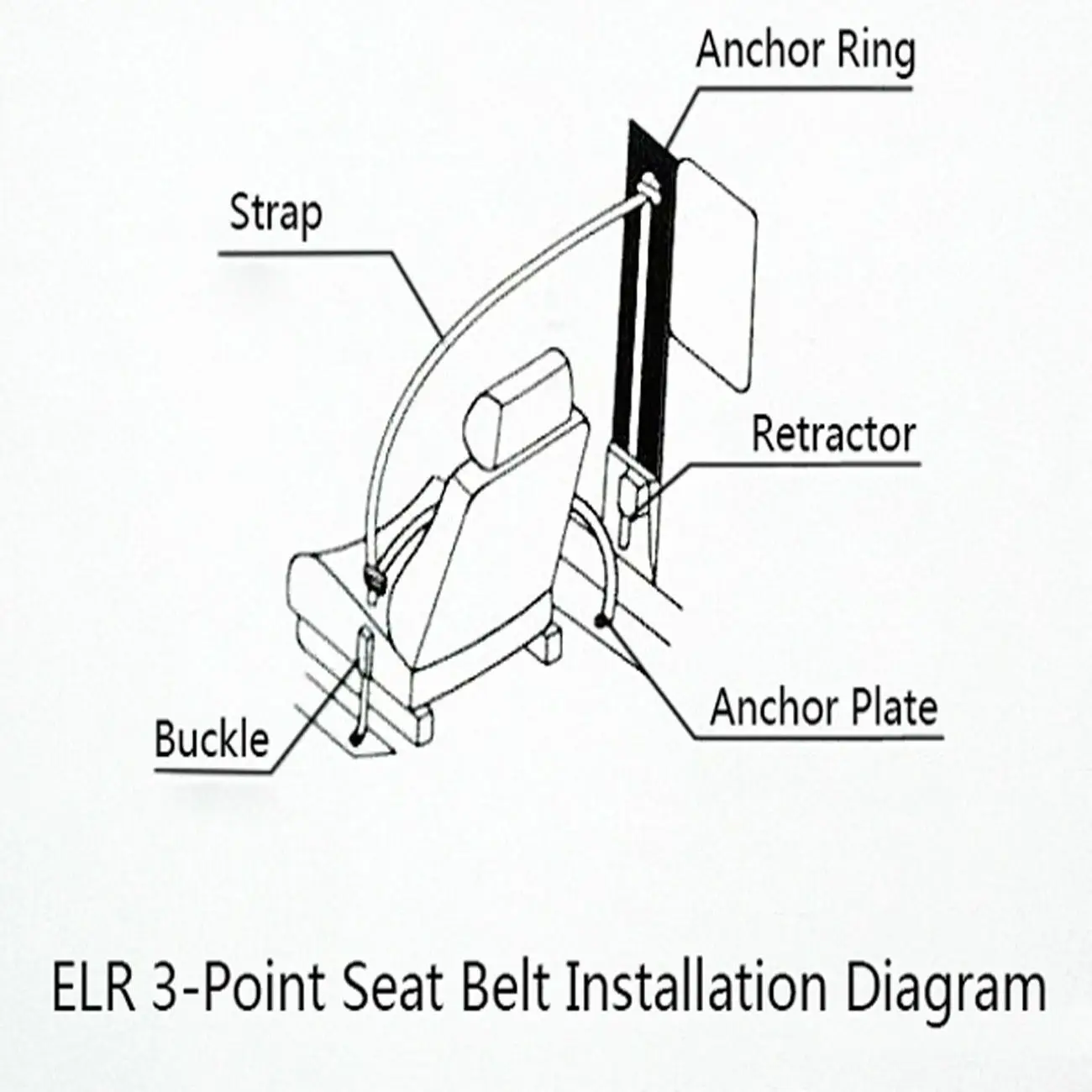 Anchor Ring

Strap

Retractor

Anchor Plate

Buckle

ELR 3-Point Seat Belt Installation Diagram