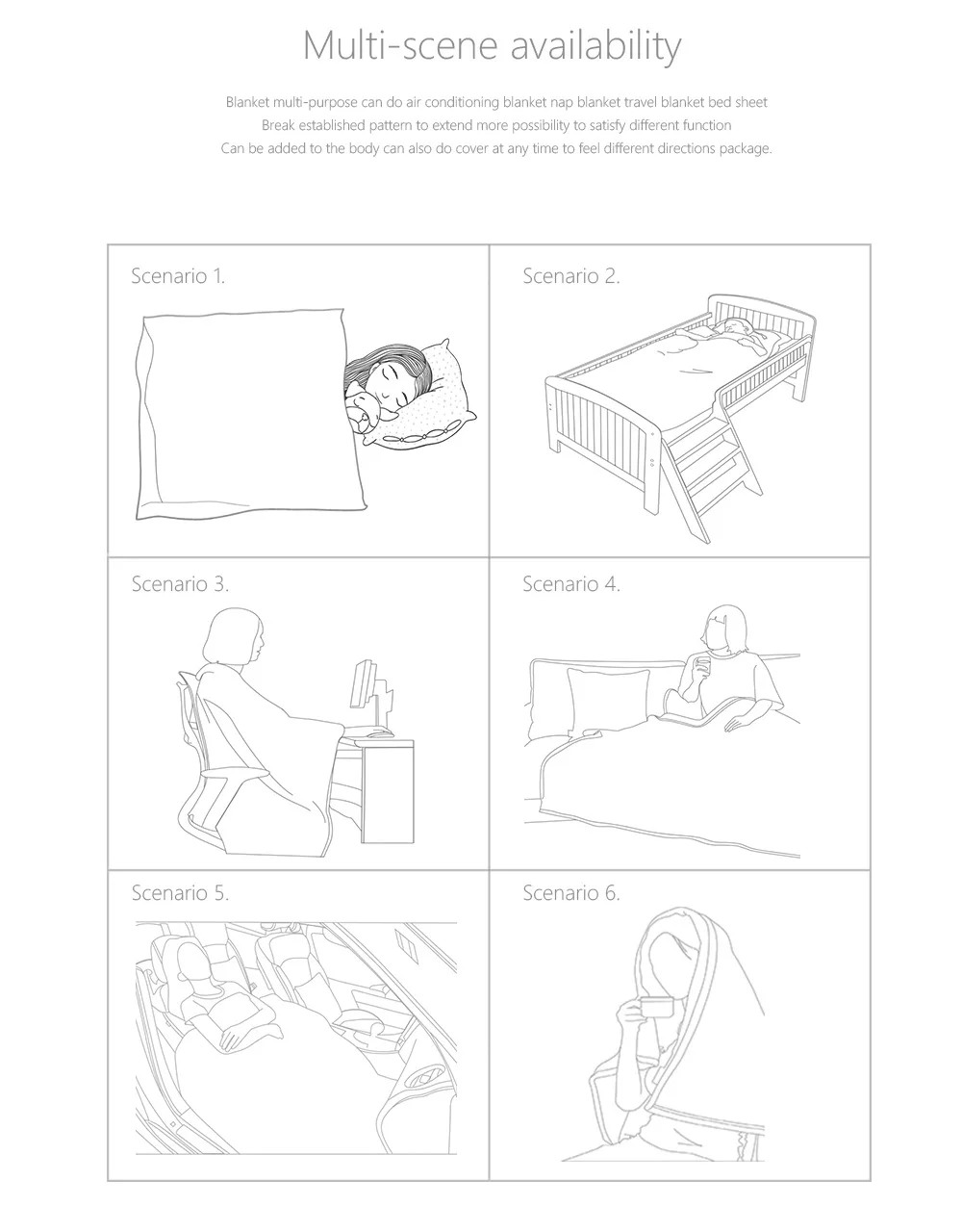 Multi-scene availability

Blanket multi-purpose can do air conditioning blanket nap blanket travel blanket bed sheet
Break established pattern to extend more possibility to satisfy different function
Can be added to the body can also do cover at any time to feel different directions package.

Scenario 1.

Scenario 2.

Scenario 3.

Scenario 4.

Scenario 5.

Scenario 6.