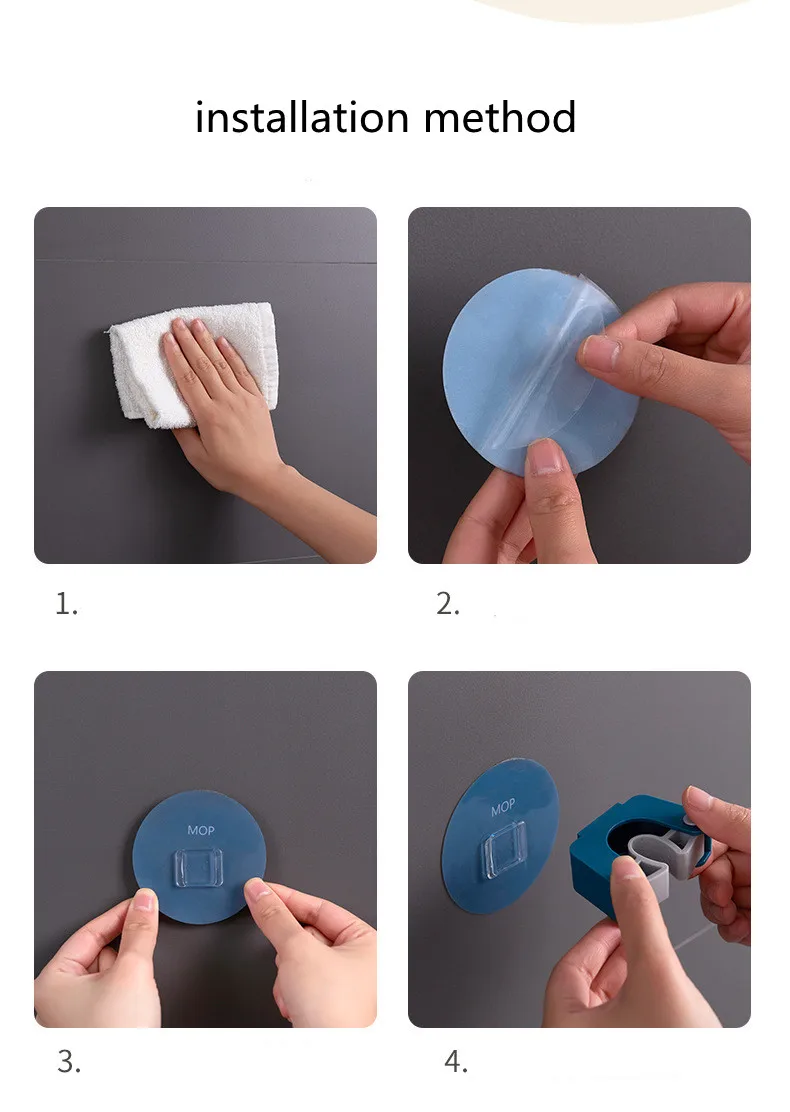 installation method

1.

2.

MOP

3.

MOP

4.