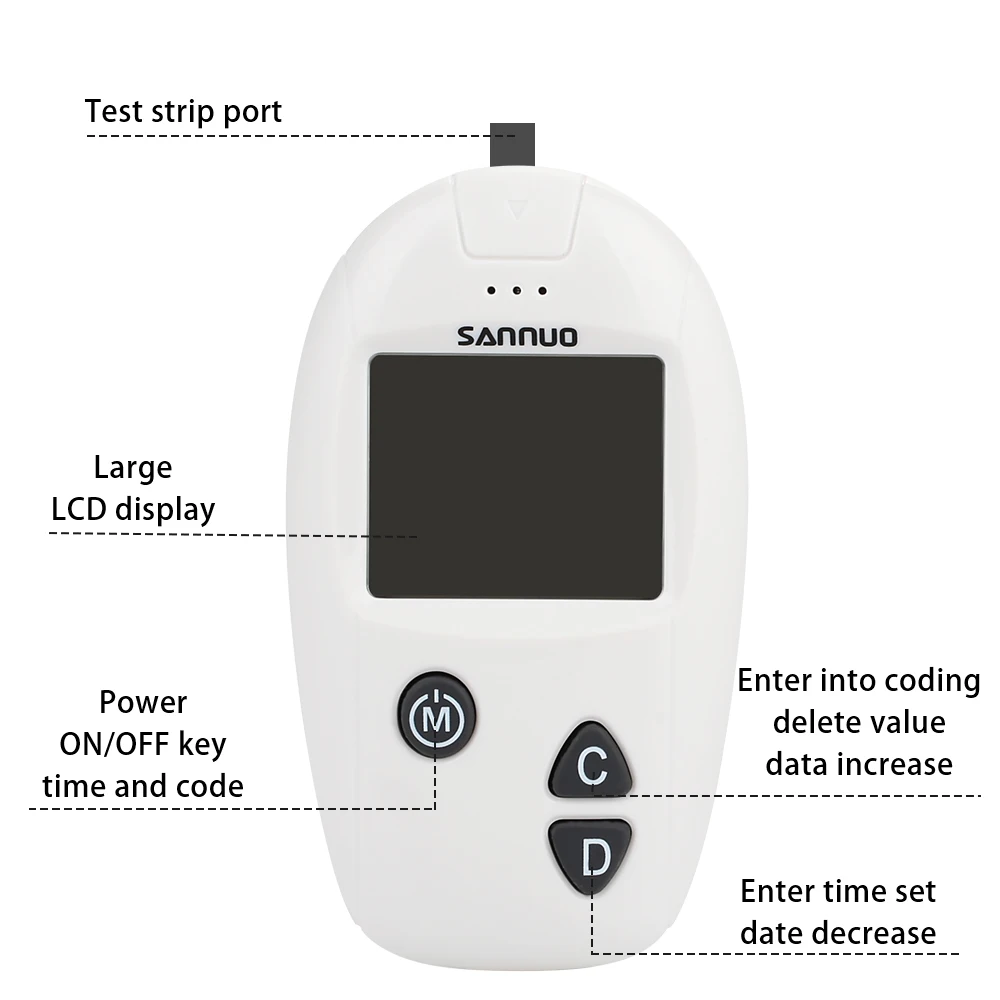 Test strip port

SANNUO

Large
LCD display

Power
ON/OFF key
time and code

M

Enter into coding
delete value
data increase

C

D

Enter time set
date decrease