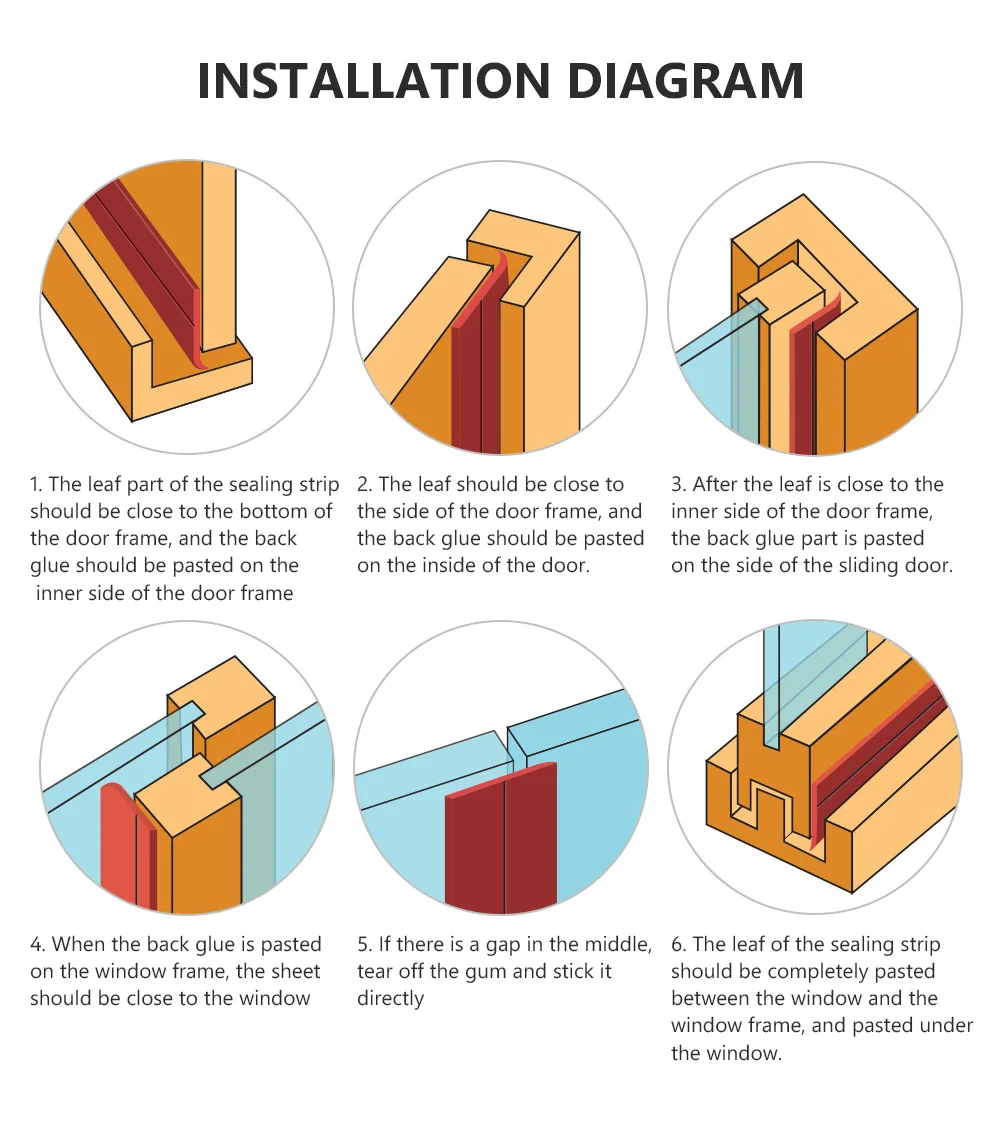 INSTALLATION DIAGRAM

1. The leaf part of the sealing strip should be close to the bottom of the door frame, and the back glue should be pasted on the inner side of the door frame

2. The leaf should be close to the side of the door frame, and the back glue should be pasted on the inside of the door.

3. After the leaf is close to the inner side of the door frame, the back glue part is pasted on the side of the sliding door.

4. When the back glue is pasted on the window frame, the sheet should be close to the window

5. If there is a gap in the middle, tear off the gum and stick it directly

6. The leaf of the sealing strip should be completely pasted between the window and the window frame, and pasted under the window.