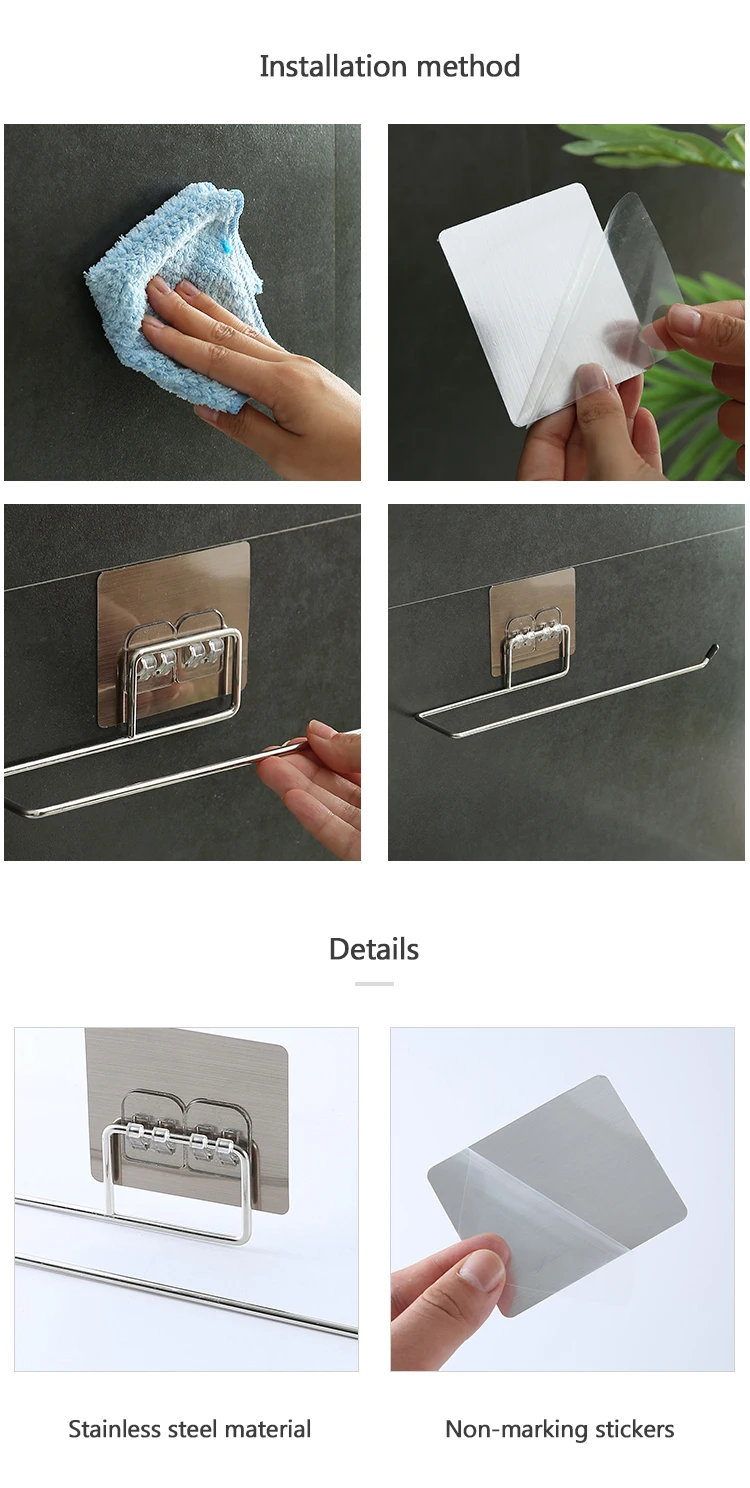 Installation method

Details

Stainless steel material

Non-marking stickers