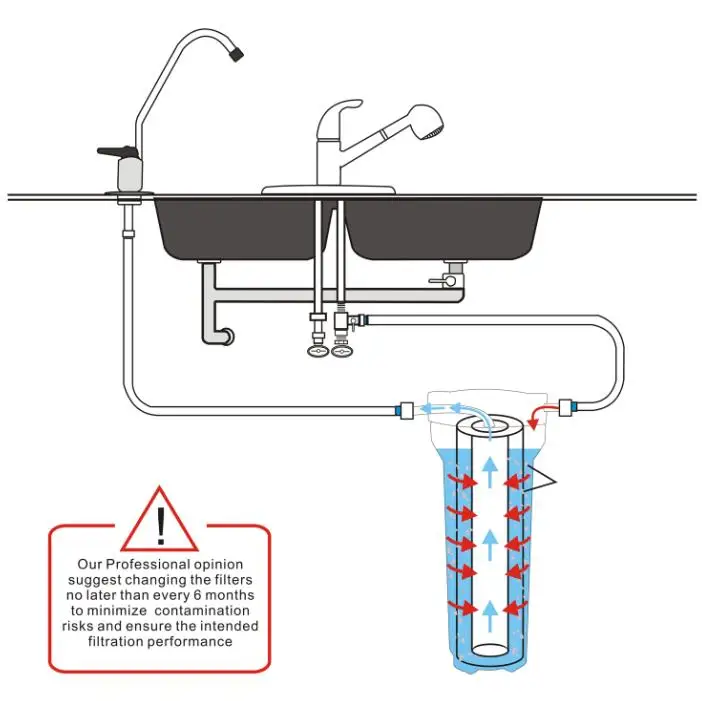 !

Our Professional opinion suggest changing the filters no later than every 6 months to minimize contamination risks and ensure the intended filtration performance