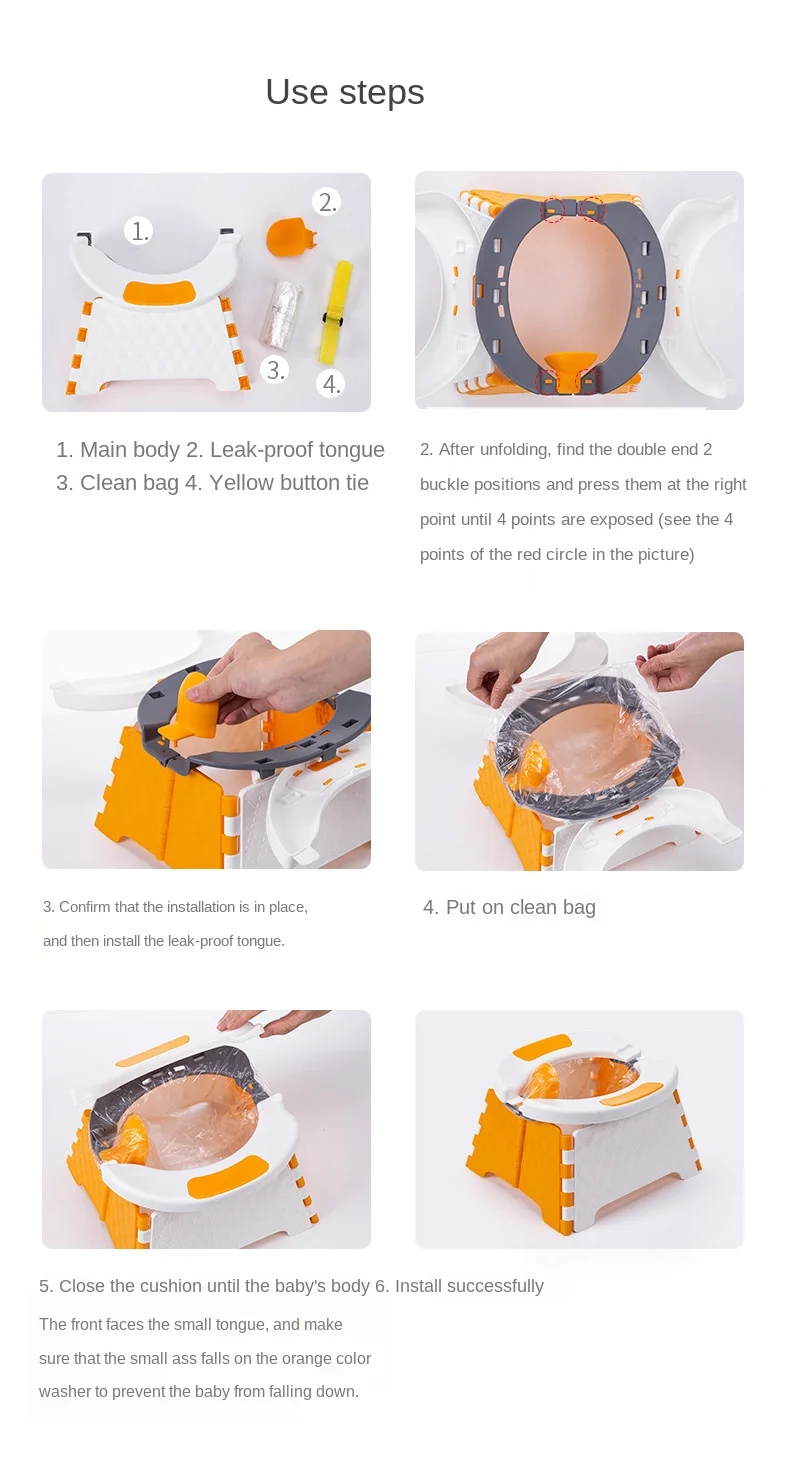 Use steps

1.

2.

3.

4.

1. Main body 2. Leak-proof tongue
3. Clean bag 4. Yellow button tie

2. After unfolding, find the double end 2 buckle positions and press them at the right point until 4 points are exposed (see the 4 points of the red circle in the picture)

3. Confirm that the installation is in place, and then install the leak-proof tongue.

4. Put on clean bag

5. Close the cushion until the baby's body 6. Install successfully

The front faces the small tongue, and make sure that the small ass falls on the orange color washer to prevent the baby from falling down.