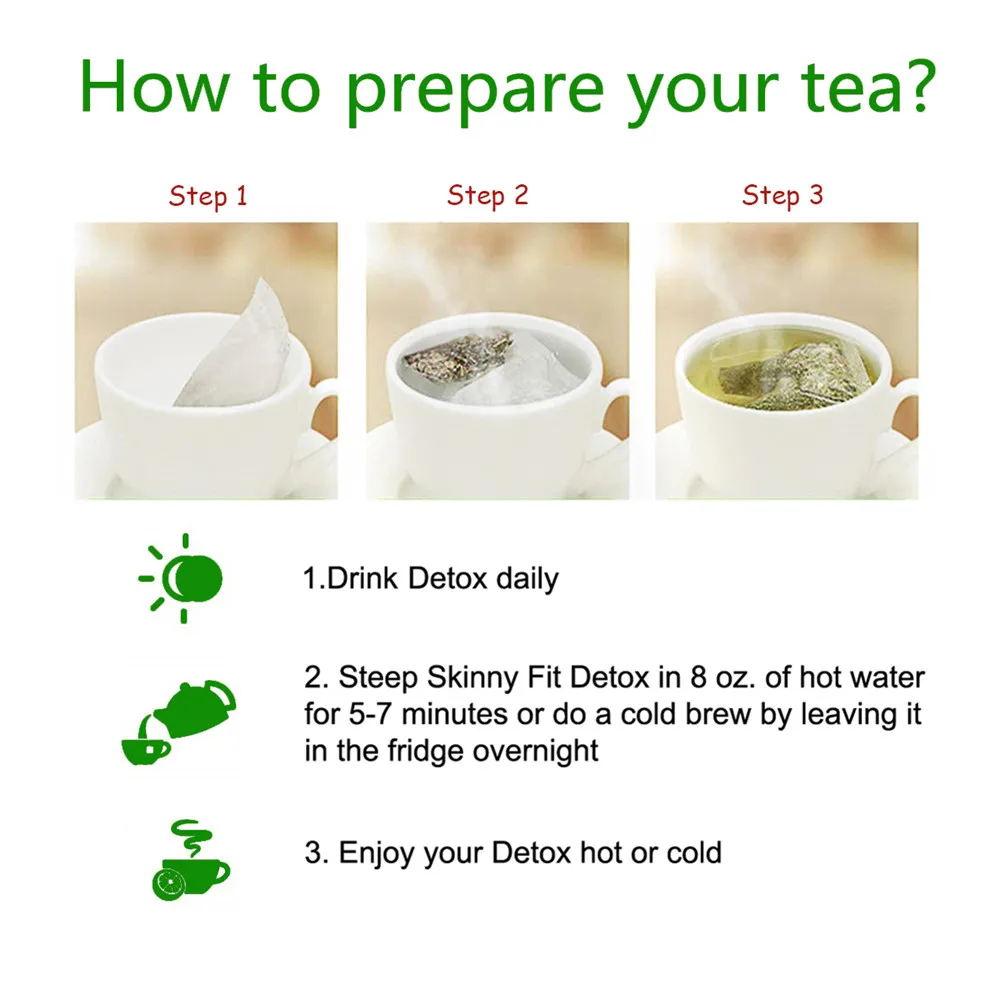 How to prepare your tea?

Step 1

Step 2

Step 3

1.Drink Detox daily

2. Steep Skinny Fit Detox in 8 oz. of hot water for 5-7 minutes or do a cold brew by leaving it in the fridge overnight

3. Enjoy your Detox hot or cold