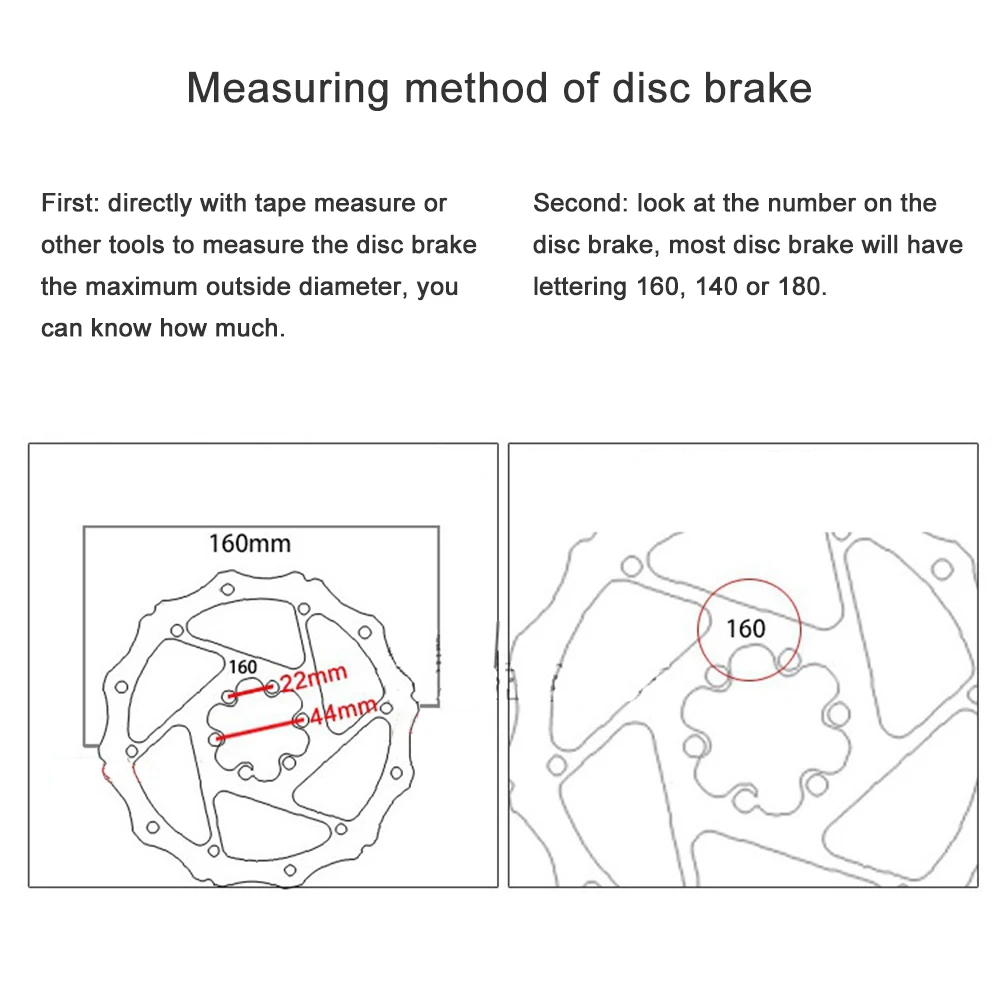 Measuring method of disc brake

First: directly with tape measure or other tools to measure the disc brake the maximum outside diameter, you can know how much.

Second: look at the number on the disc brake, most disc brake will have lettering 160, 140 or 180.

160mm

160

22mm

44mm

160