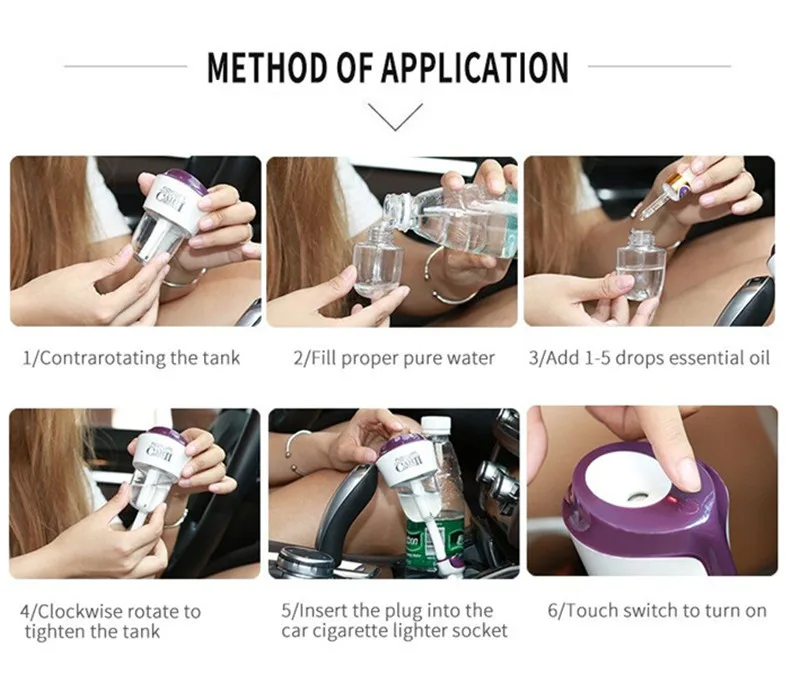 METHOD OF APPLICATION

1/Contrarotating the tank

2/Fill proper pure water

3/Add 1-5 drops essential oil

4/Clockwise rotate to tighten the tank

5/Insert the plug into the car cigarette lighter socket

6/Touch switch to turn on