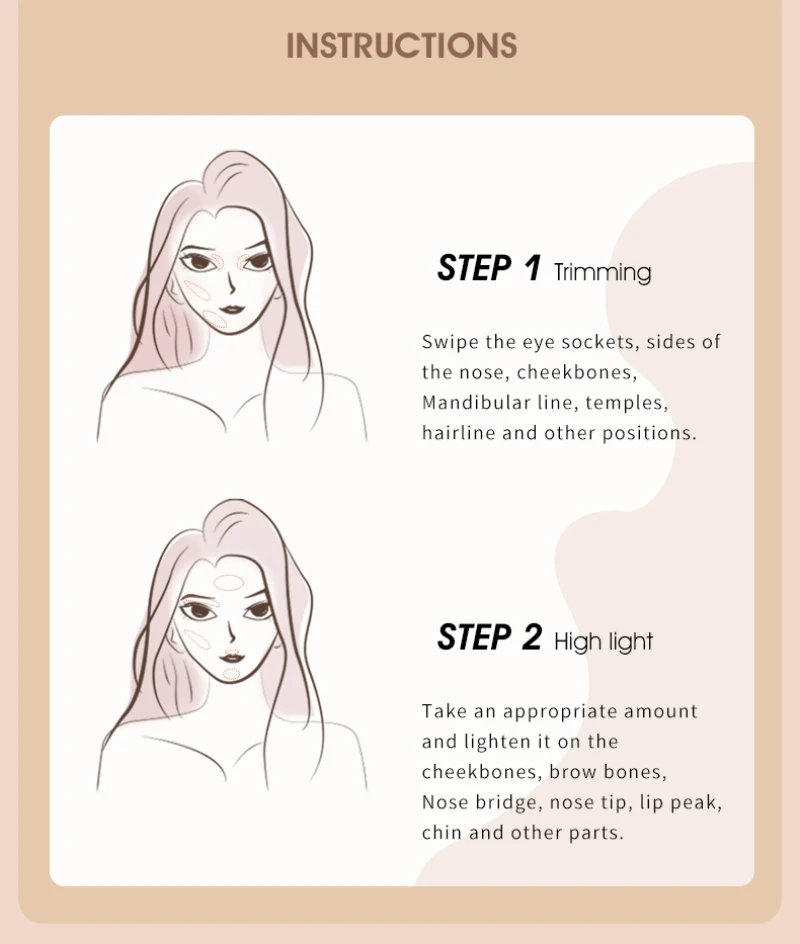 INSTRUCTIONS

STEP 1 Trimming

Swipe the eye sockets, sides of the nose, cheekbones, Mandibular line, temples, hairline and other positions.

STEP 2 High light

Take an appropriate amount and lighten it on the cheekbones, brow bones, Nose bridge, nose tip, lip peak, chin and other parts.