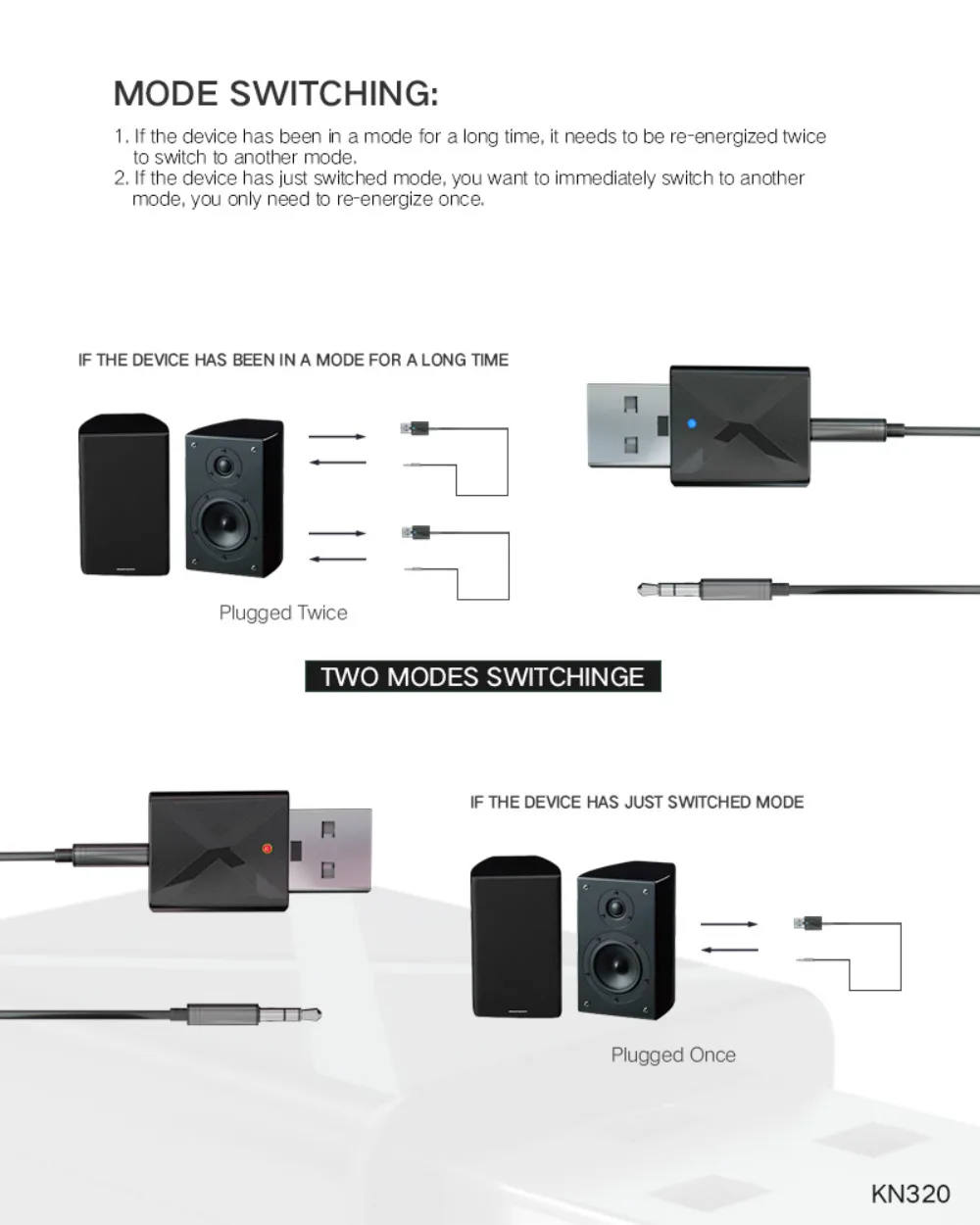 MODE SWITCHING:

1. If the device has been in a mode for a long time, it needs to be re-energized twice to switch to another mode.
2. If the device has just switched mode, you want to immediately switch to another mode, you only need to re-energize once.

IF THE DEVICE HAS BEEN IN A MODE FOR A LONG TIME

Plugged Twice

TWO MODES SWITCHINGE

IF THE DEVICE HAS JUST SWITCHED MODE

Plugged Once

KN320