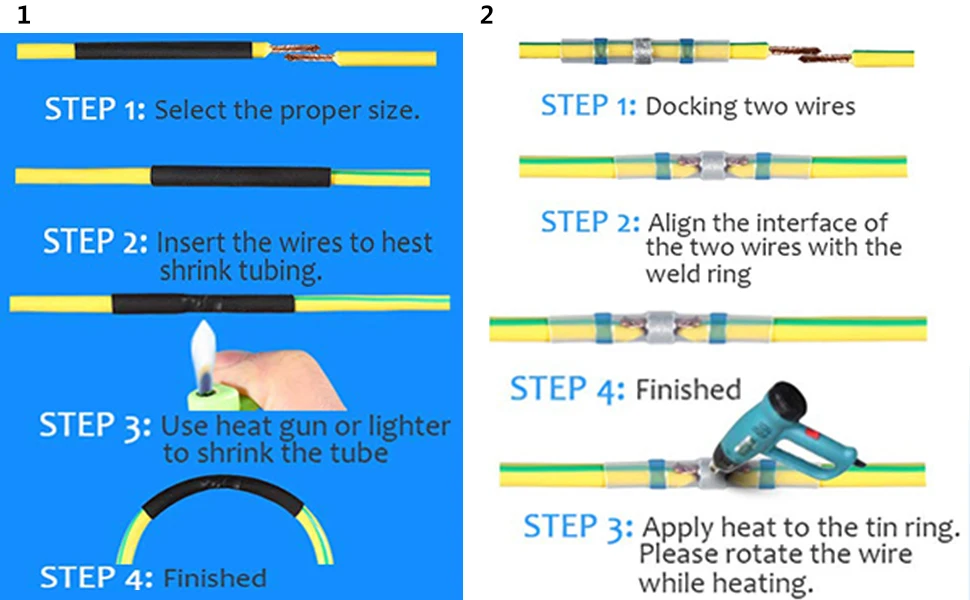 1

STEP 1: Select the proper size.

STEP 2: Insert the wires to hest shrink tubing.

STEP 3: Use heat gun or lighter to shrink the tube

STEP 4: Finished

2

STEP 1: Docking two wires

STEP 2: Align the interface of the two wires with the weld ring

STEP 4: Finished

STEP 3: Apply heat to the tin ring. Please rotate the wire while heating.