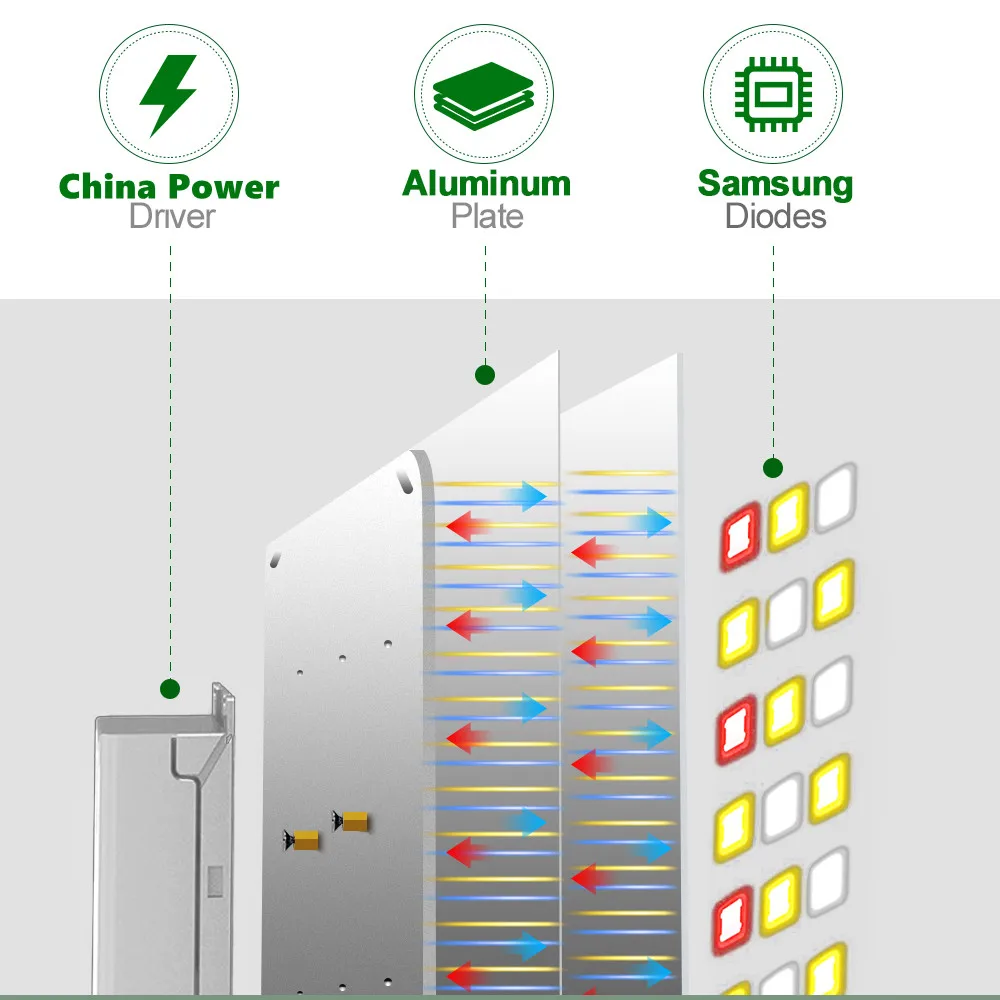 China Power
Driver

Aluminum
Plate

Samsung
Diodes