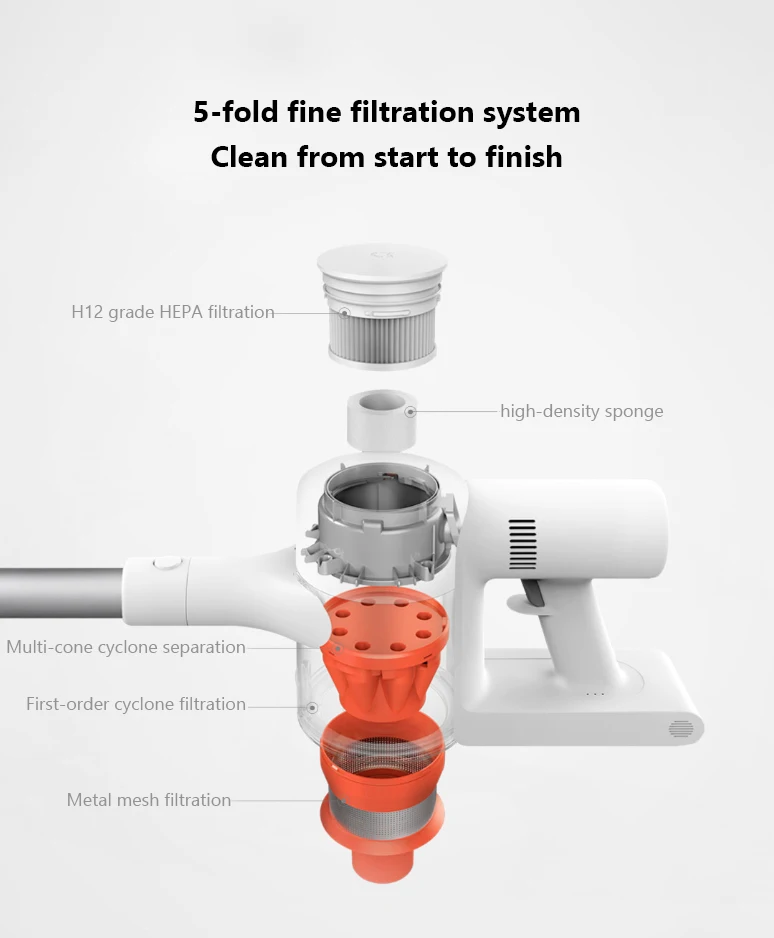 5-fold fine filtration system
Clean from start to finish

H12 grade HEPA filtration

high-density sponge

Multi-cone cyclone separation

First-order cyclone filtration

Metal mesh filtration