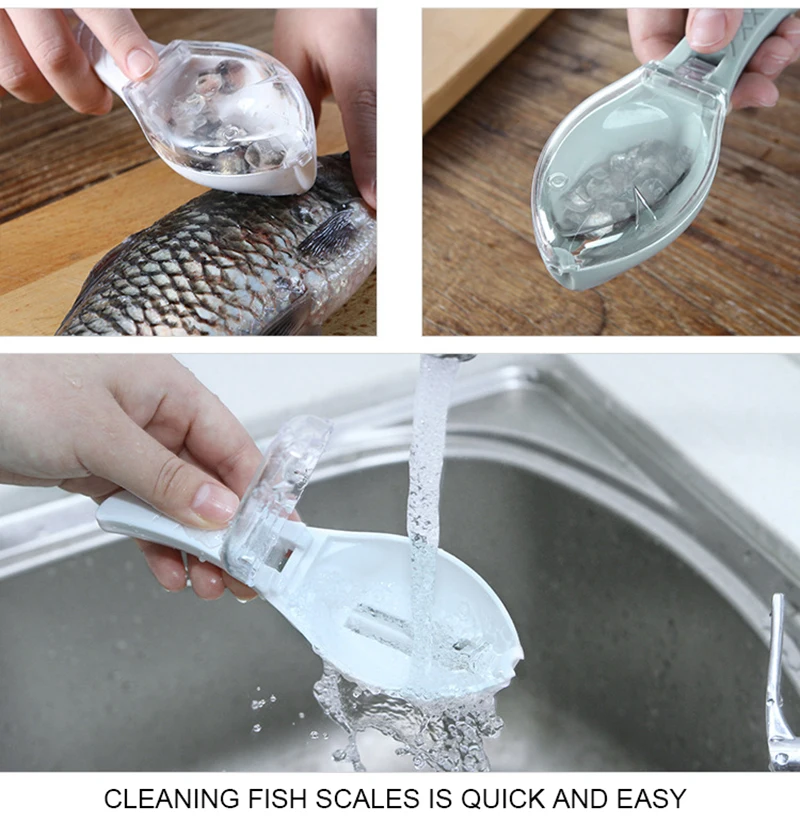 CLEANING FISH SCALES IS QUICK AND EASY