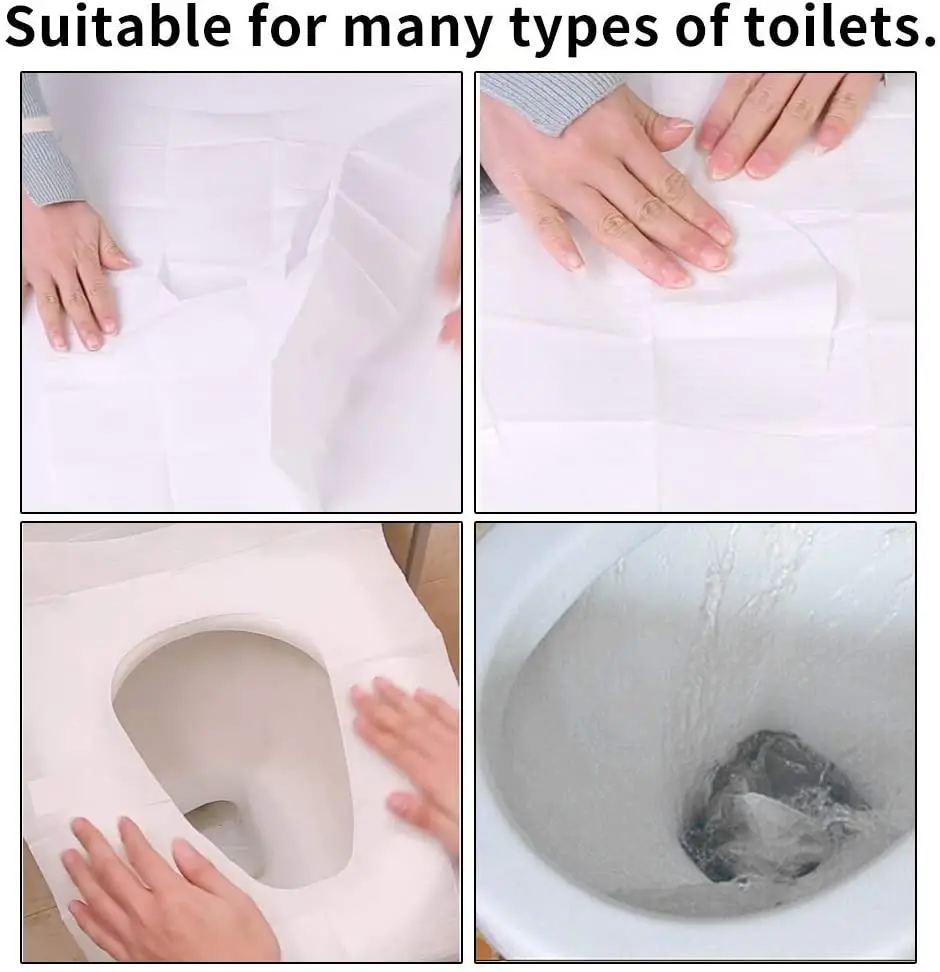 Suitable for many types of toilets.