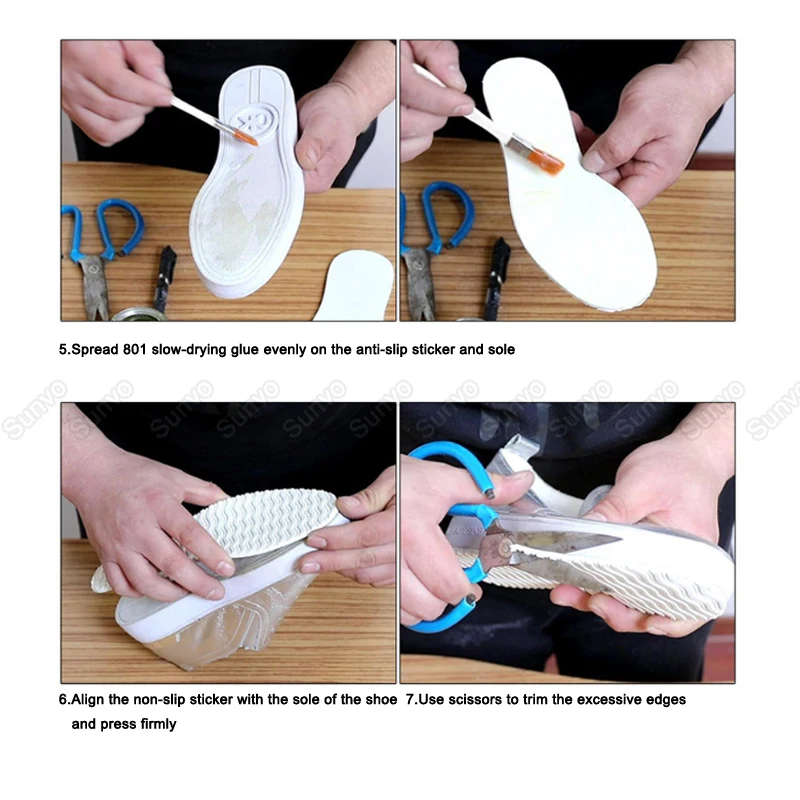 5.Spread 801 slow-drying glue evenly on the anti-slip sticker and sole

Sunvo Sunvo Sunvo Sunvo Sunvo Sunvo Sunvo Sunvo Sunvo Sunvo Sunvo Sunvo

6.Align the non-slip sticker with the sole of the shoe and press firmly

7.Use scissors to trim the excessive edges