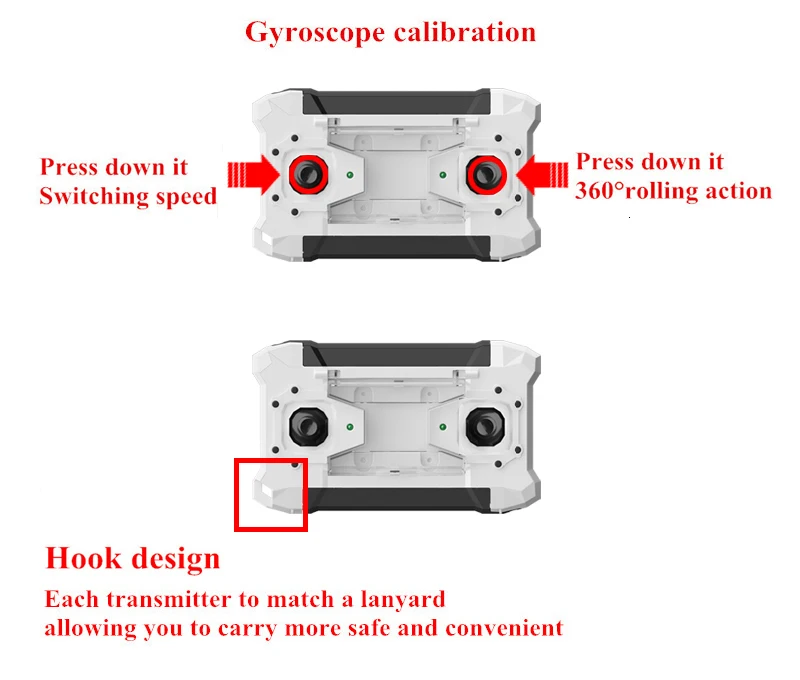 Gyroscope calibration

Press down it
Switching speed

Press down it
360°rolling action

Hook design

Each transmitter to match a lanyard
allowing you to carry more safe and convenient