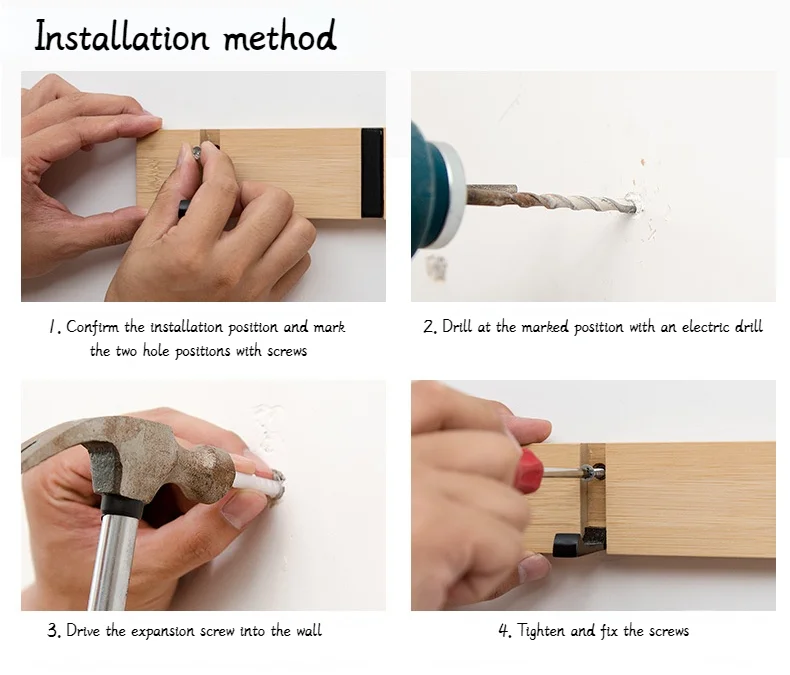 Installation method

1. Confirm the installation position and mark the two hole positions with screws

2. Drill at the marked position with an electric drill

3. Drive the expansion screw into the wall

4. Tighten and fix the screws