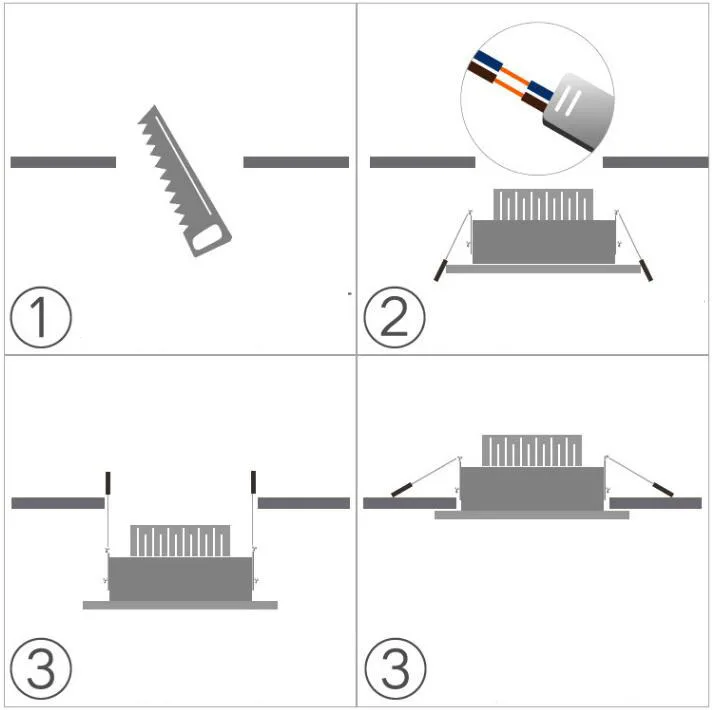 1

2

3

3