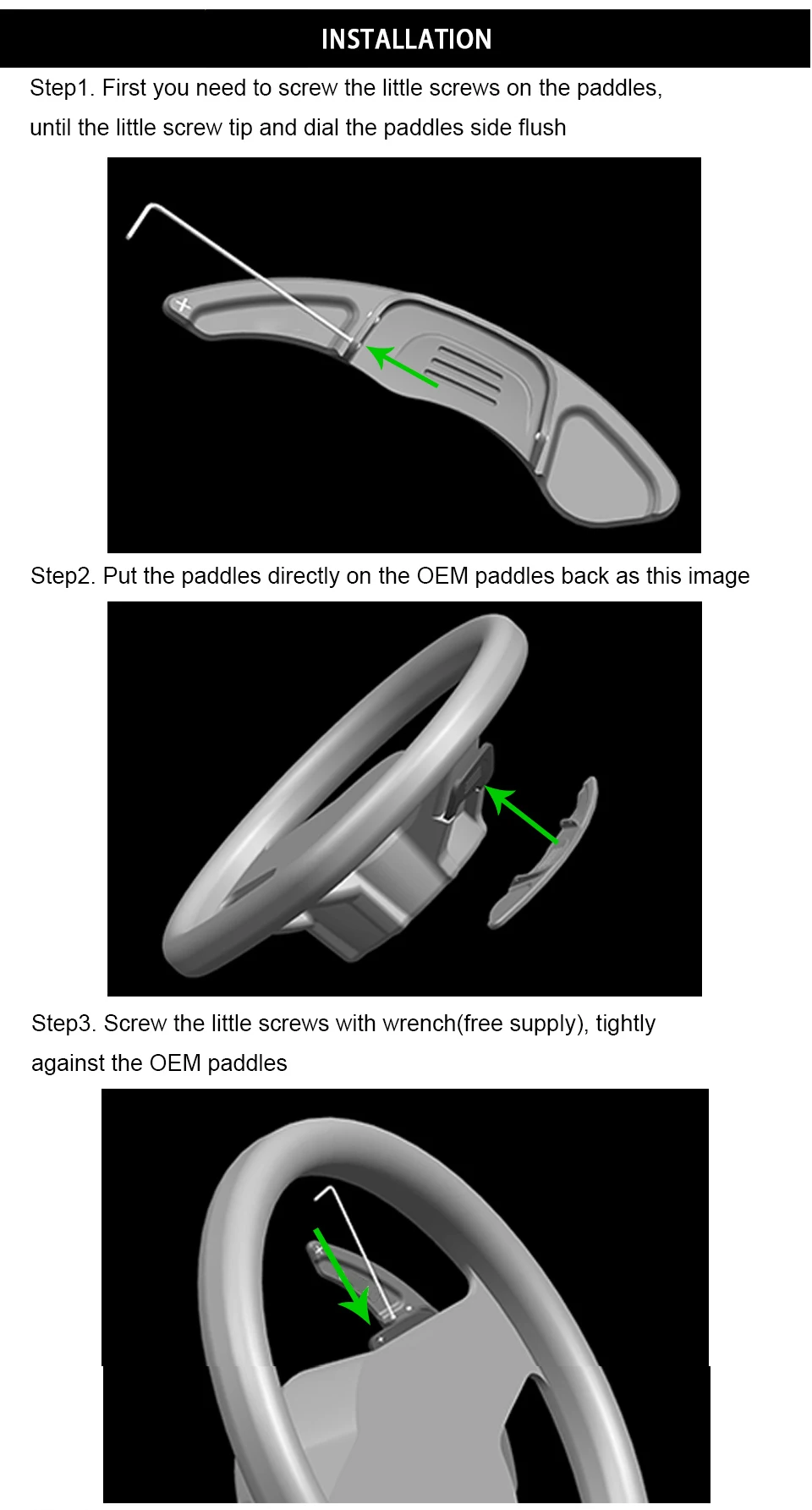 INSTALLATION

Step1. First you need to screw the little screws on the paddles, until the little screw tip and dial the paddles side flush

Step2. Put the paddles directly on the OEM paddles back as this image

Step3. Screw the little screws with wrench(free supply), tightly against the OEM paddles