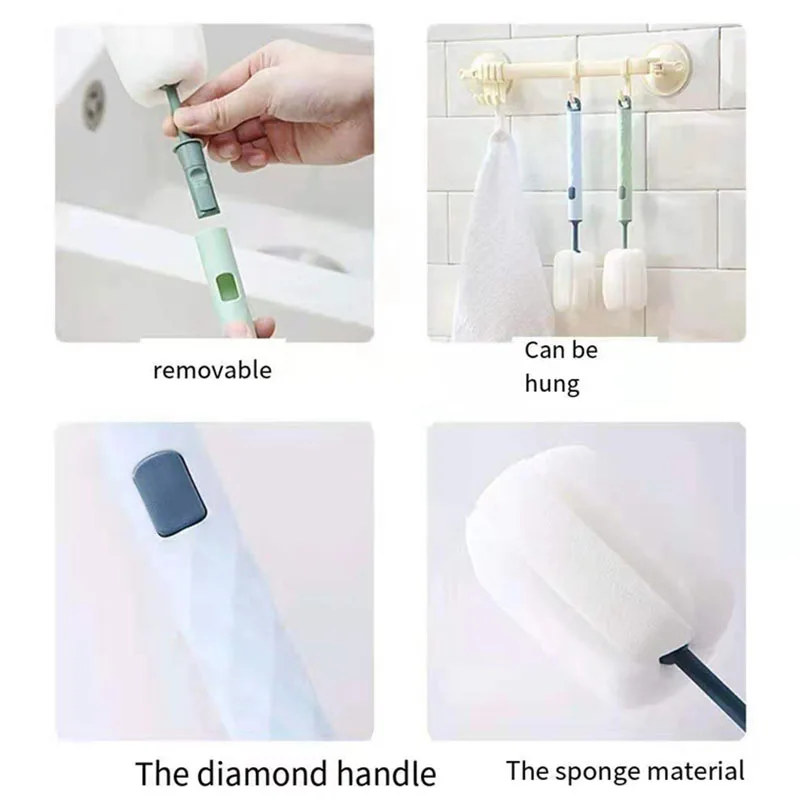 removable

Can be hung

The diamond handle

The sponge material