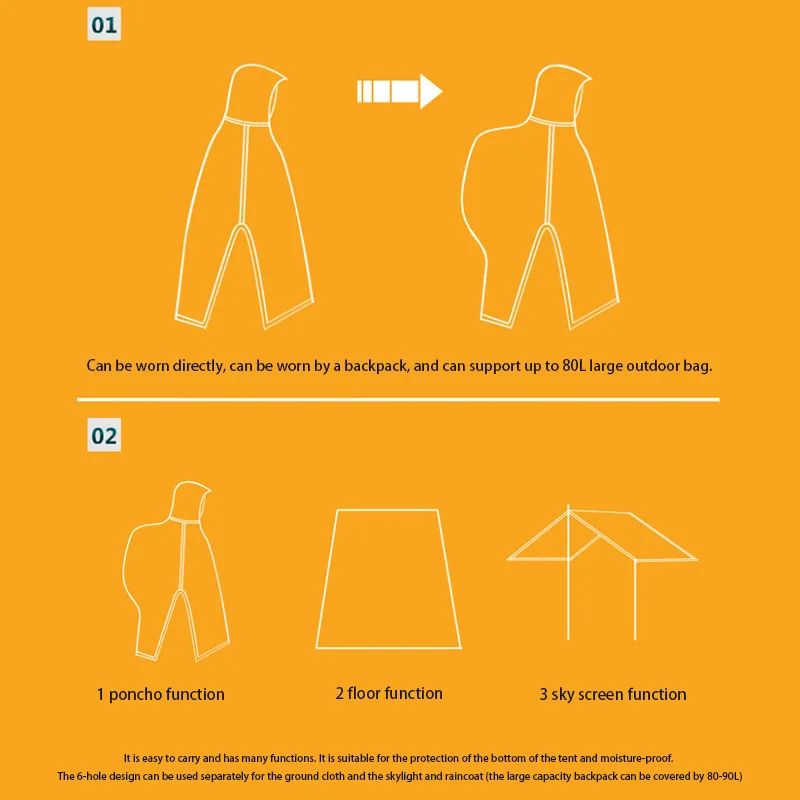 01

Can be worn directly, can be worn by a backpack, and can support up to 80L large outdoor bag.

02

1 poncho function

2 floor function

3 sky screen function

It is easy to carry and has many functions. It is suitable for the protection of the bottom of the tent and moisture-proof.
The 6-hole design can be used separately for the ground cloth and the skylight and raincoat (the large capacity backpack can be covered by 80-90L)