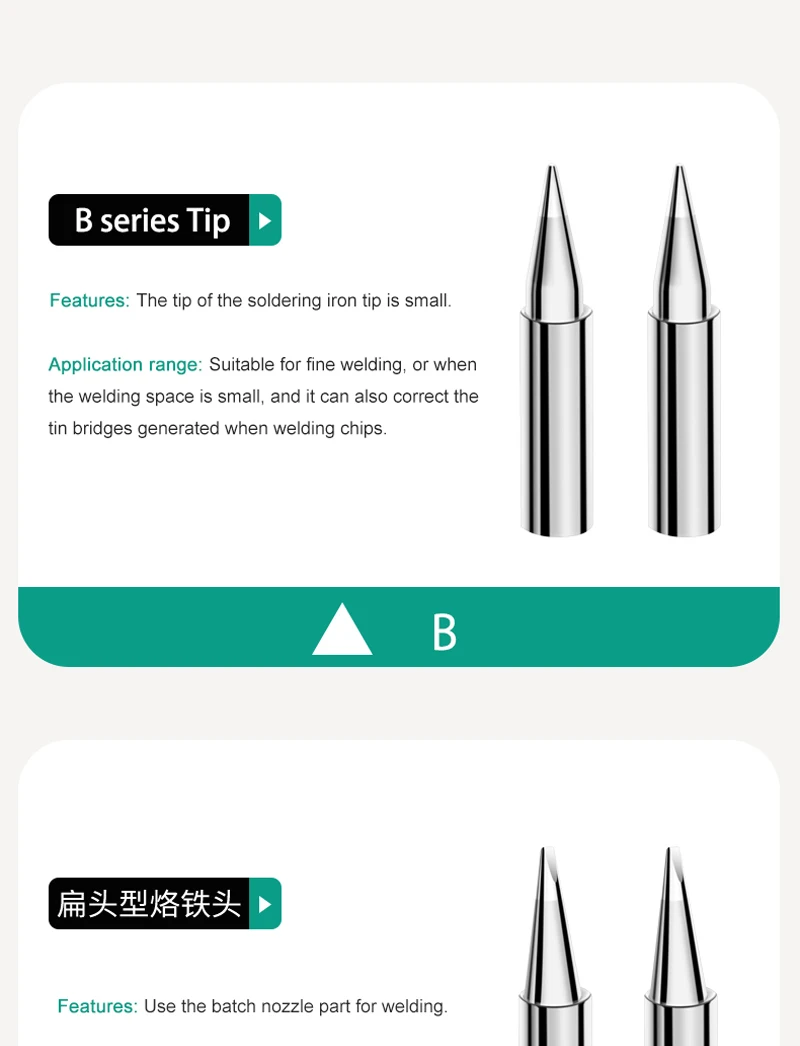 B series Tip

Features: The tip of the soldering iron tip is small.

Application range: Suitable for fine welding, or when the welding space is small, and it can also correct the tin bridges generated when welding chips.

B

扁头型烙铁头

Features: Use the batch nozzle part for welding.