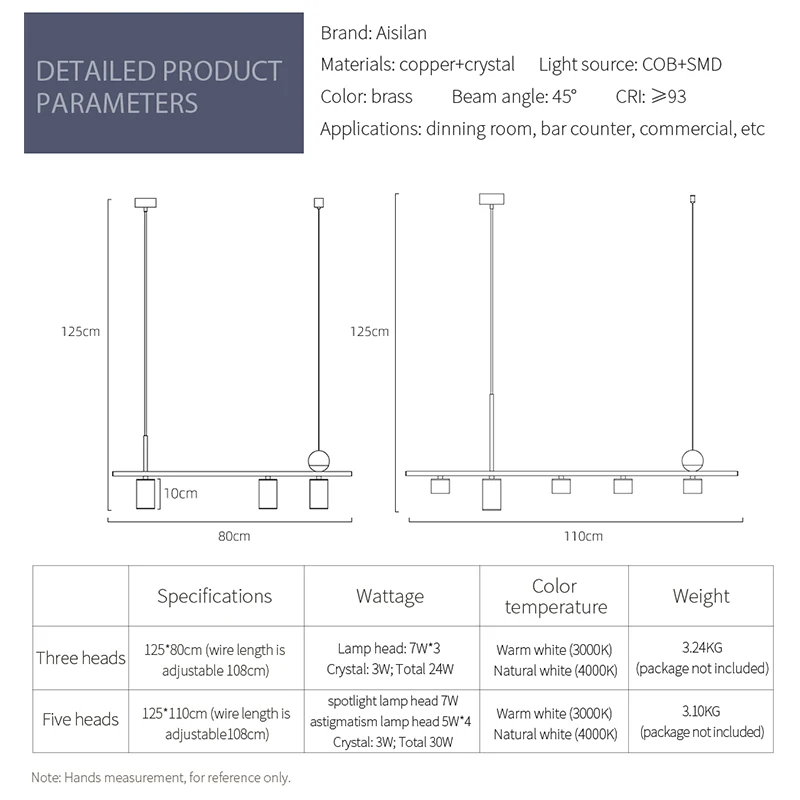 DETAILED PRODUCT PARAMETERS

Brand: Aisilan
Materials: copper+crystal Light source: COB+SMD
Color: brass Beam angle: 45° CRI: ≥93
Applications: dinning room, bar counter, commercial, etc

125cm
10cm
80cm
125cm
110cm

| | Specifications | Wattage | Color temperature | Weight |
|---|---|---|---|---|
| Three heads | 125*80cm (wire length is adjustable 108cm) | Lamp head: 7W*3 Crystal: 3W; Total 24W | Warm white (3000K) Natural white (4000K) | 3.24KG (package not included) |
| Five heads | 125*110cm (wire length is adjustable108cm) | spotlight lamp head 7W astigmatism lamp head 5W*4 Crystal: 3W; Total 30W | Warm white (3000K) Natural white (4000K) | 3.10KG (package not included) |

Note: Hands measurement, for reference only.