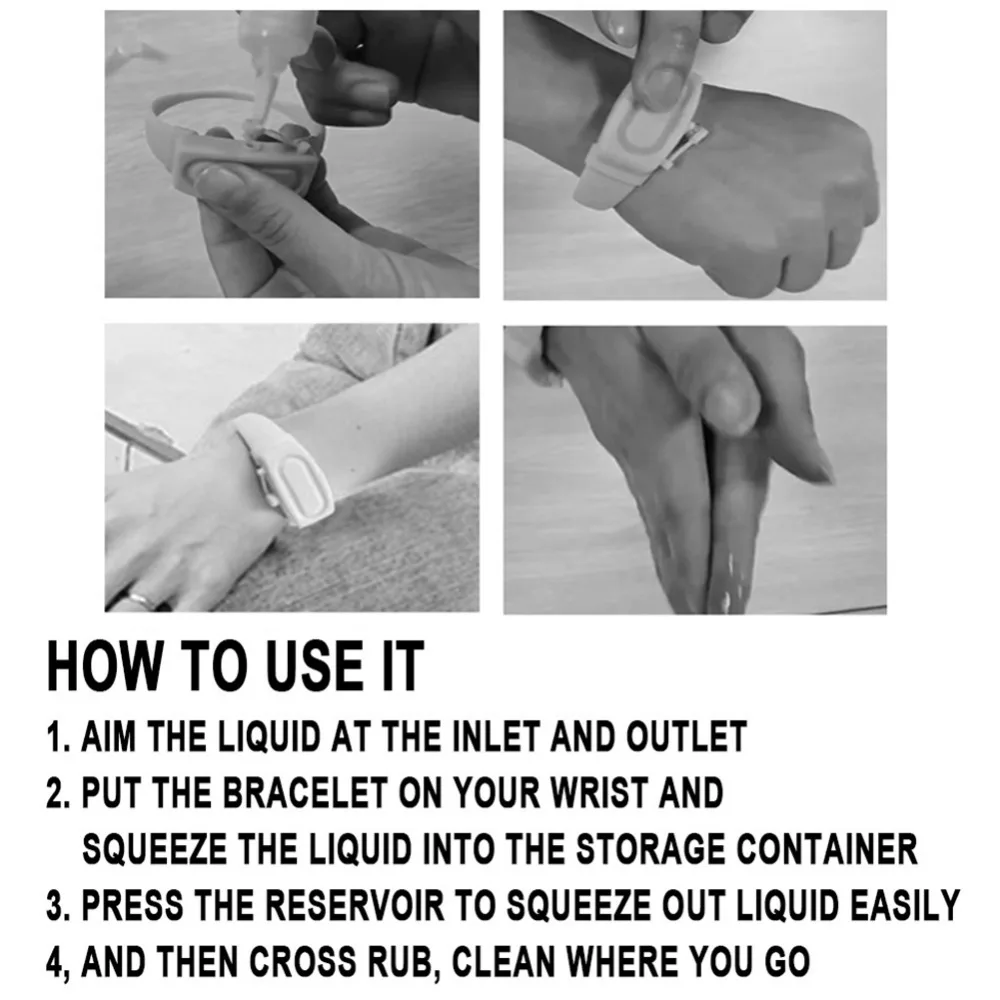 HOW TO USE IT

1. AIM THE LIQUID AT THE INLET AND OUTLET

2. PUT THE BRACELET ON YOUR WRIST AND SQUEEZE THE LIQUID INTO THE STORAGE CONTAINER

3. PRESS THE RESERVOIR TO SQUEEZE OUT LIQUID EASILY

4, AND THEN CROSS RUB, CLEAN WHERE YOU GO