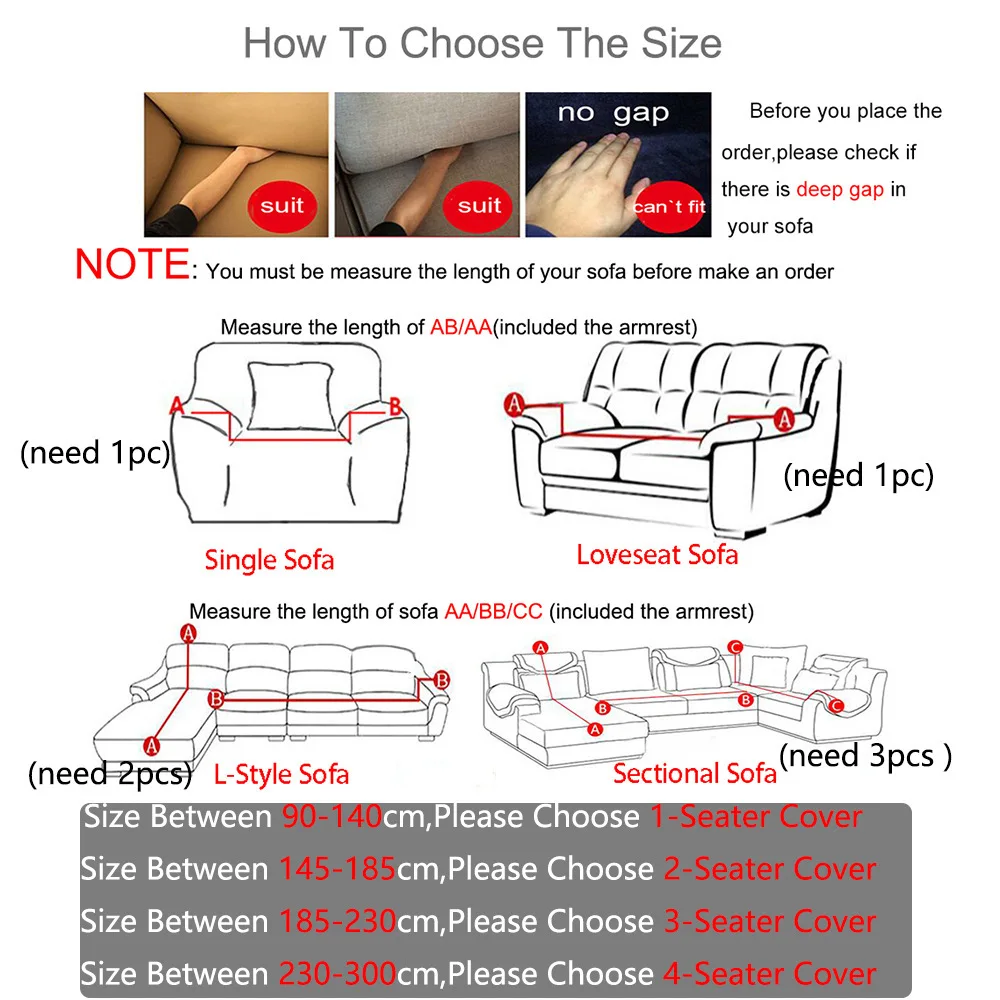 How To Choose The Size

suit

suit

no gap

can`t fit

Before you place the order,please check if there is deep gap in your sofa

NOTE: You must be measure the length of your sofa before make an order

Measure the length of AB/AA(included the armrest)

A B

(need 1pc)

Single Sofa

A A

(need 1pc)

Loveseat Sofa

Measure the length of sofa AA/BB/CC (included the armrest)

A B B A

(need 2pcs) L-Style Sofa

A B A C B C

Sectional Sofa (need 3pcs )

Size Between 90-140cm,Please Choose 1-Seater Cover

Size Between 145-185cm,Please Choose 2-Seater Cover

Size Between 185-230cm,Please Choose 3-Seater Cover

Size Between 230-300cm,Please Choose 4-Seater Cover