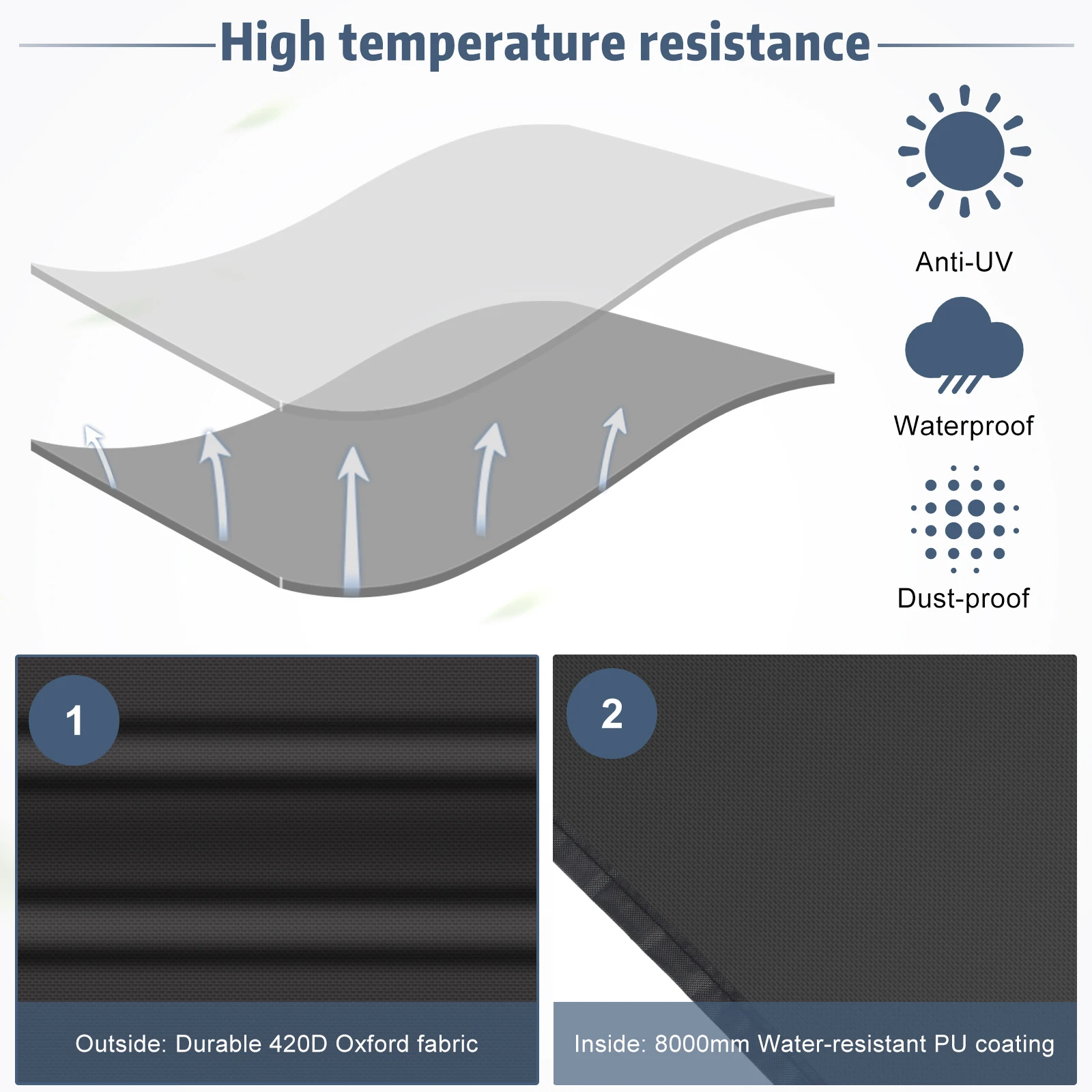 High temperature resistance

Anti-UV

Waterproof

Dust-proof

1

Outside: Durable 420D Oxford fabric

2

Inside: 8000mm Water-resistant PU coating