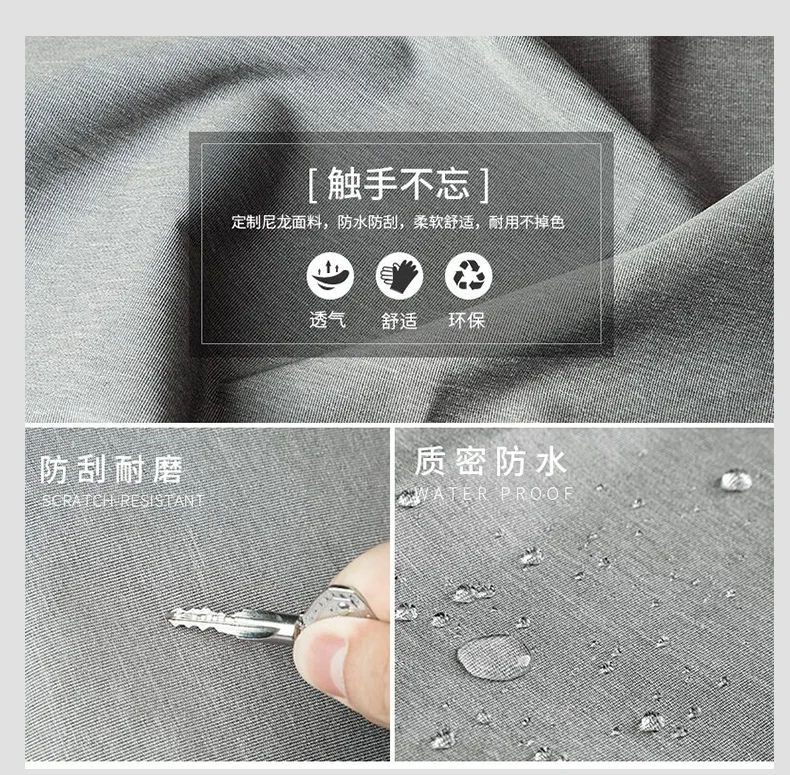 [ 触手不忘 ]

定制尼龙面料，防水防刮，柔软舒适，耐用不掉色

透气 舒适 环保

防刮耐磨

SCRATCH-RESISTANT

质密防水

WATER PROOF