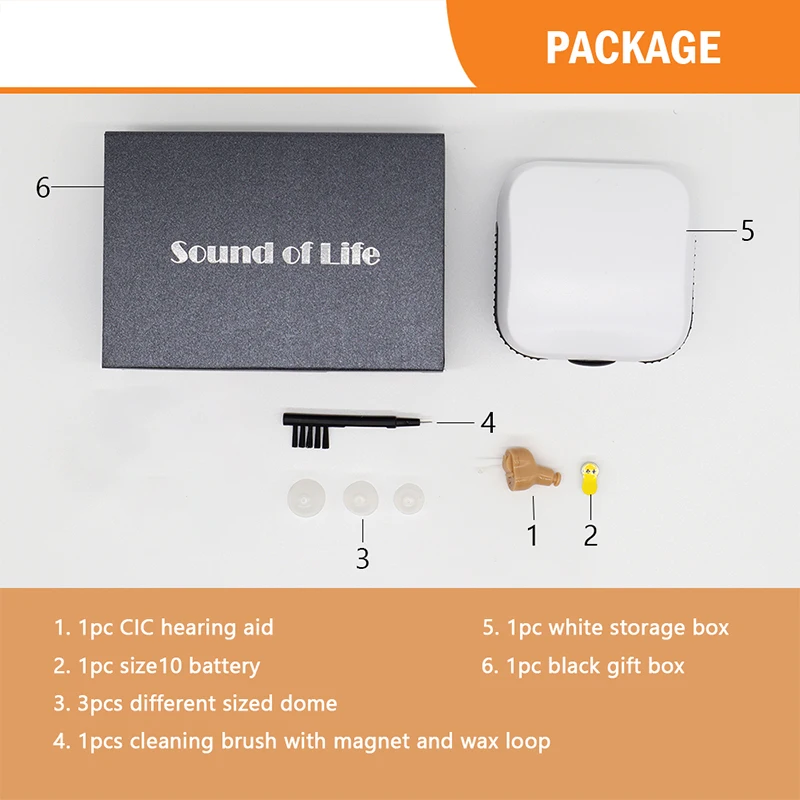 PACKAGE

6

Sound of Life

5

4

3

1

2

1. 1pc CIC hearing aid
2. 1pc size10 battery
3. 3pcs different sized dome
4. 1pcs cleaning brush with magnet and wax loop

5. 1pc white storage box
6. 1pc black gift box