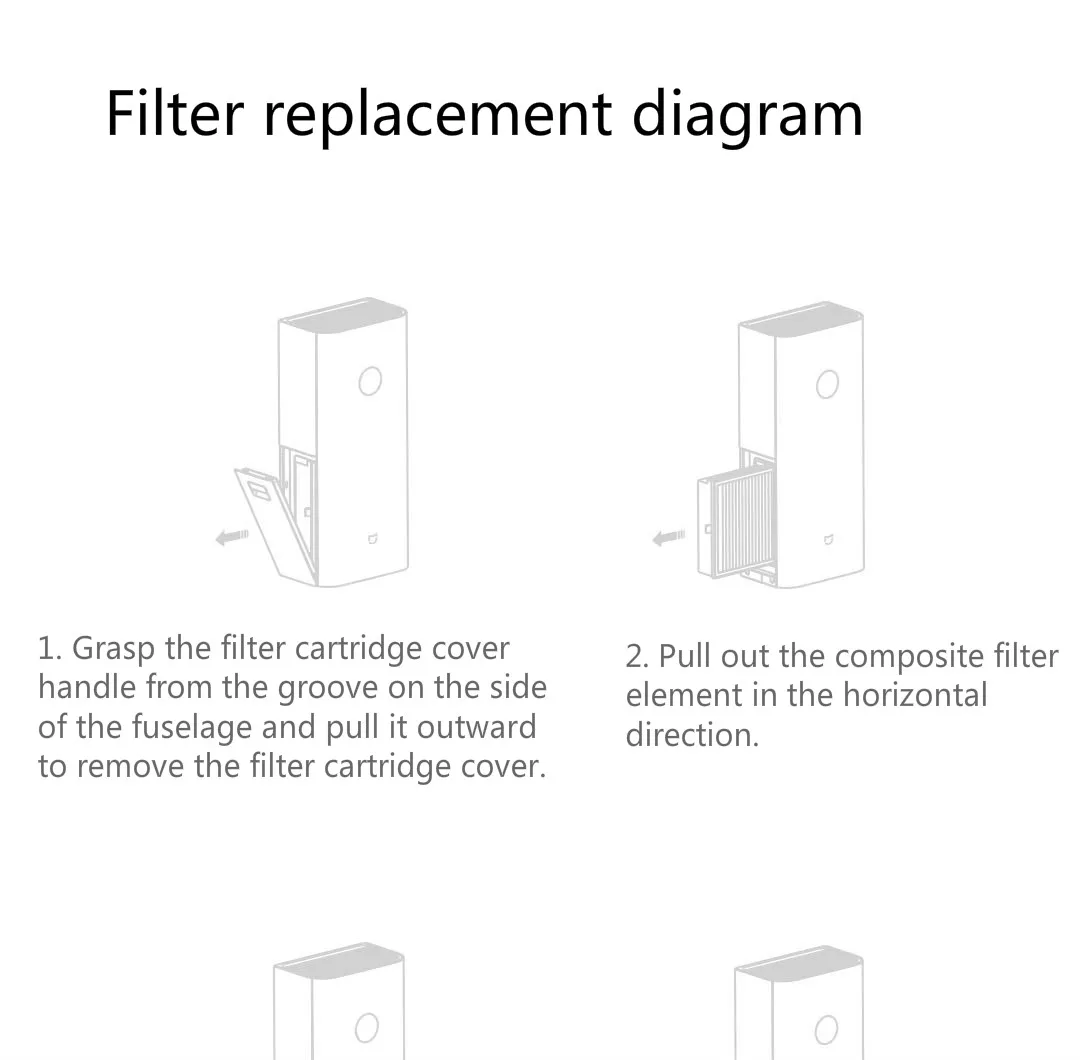 Filter replacement diagram

1. Grasp the filter cartridge cover handle from the groove on the side of the fuselage and pull it outward to remove the filter cartridge cover.

2. Pull out the composite filter element in the horizontal direction.