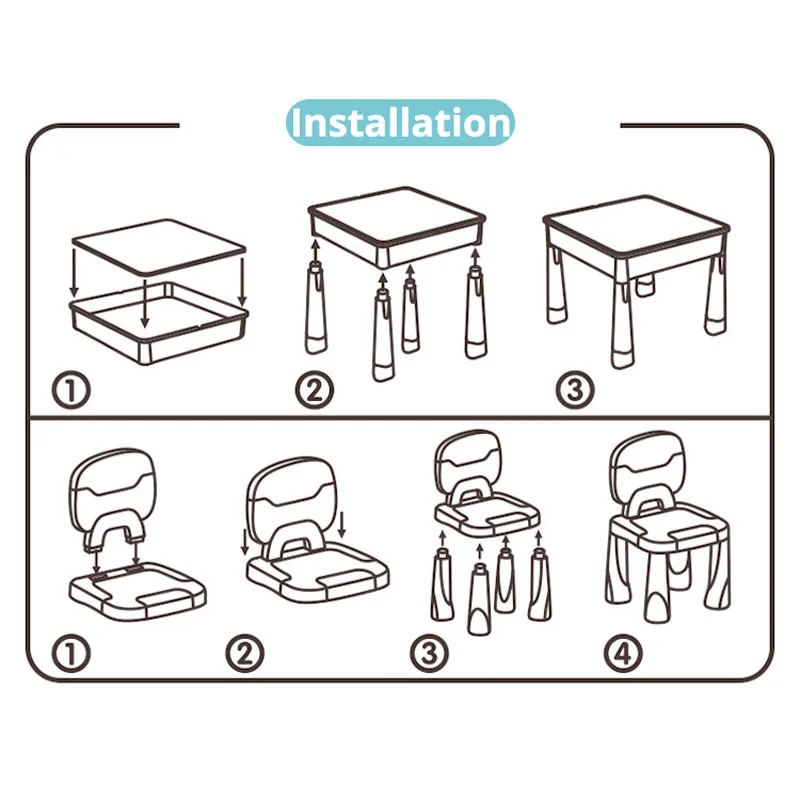 Installation

①

②

③

①

②

③

④