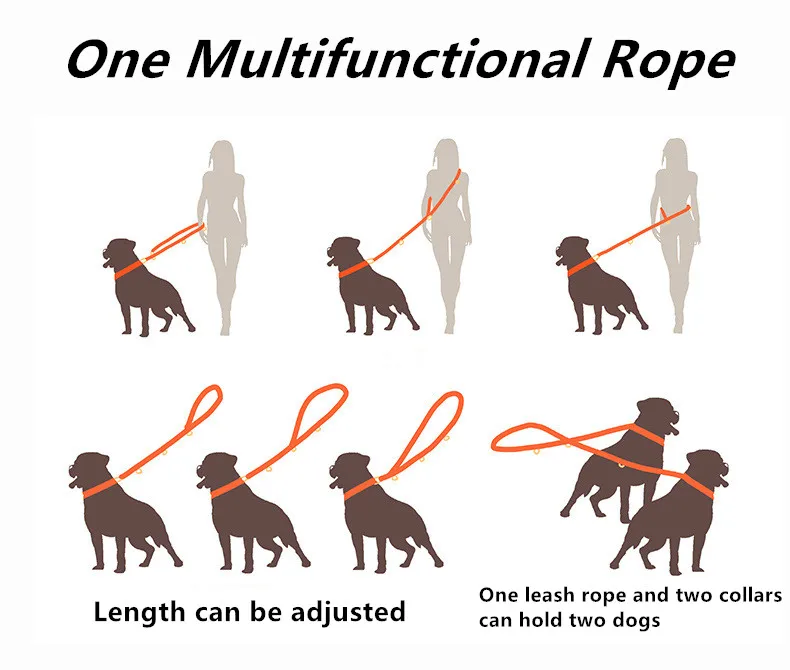 One Multifunctional Rope

Length can be adjusted

One leash rope and two collars can hold two dogs