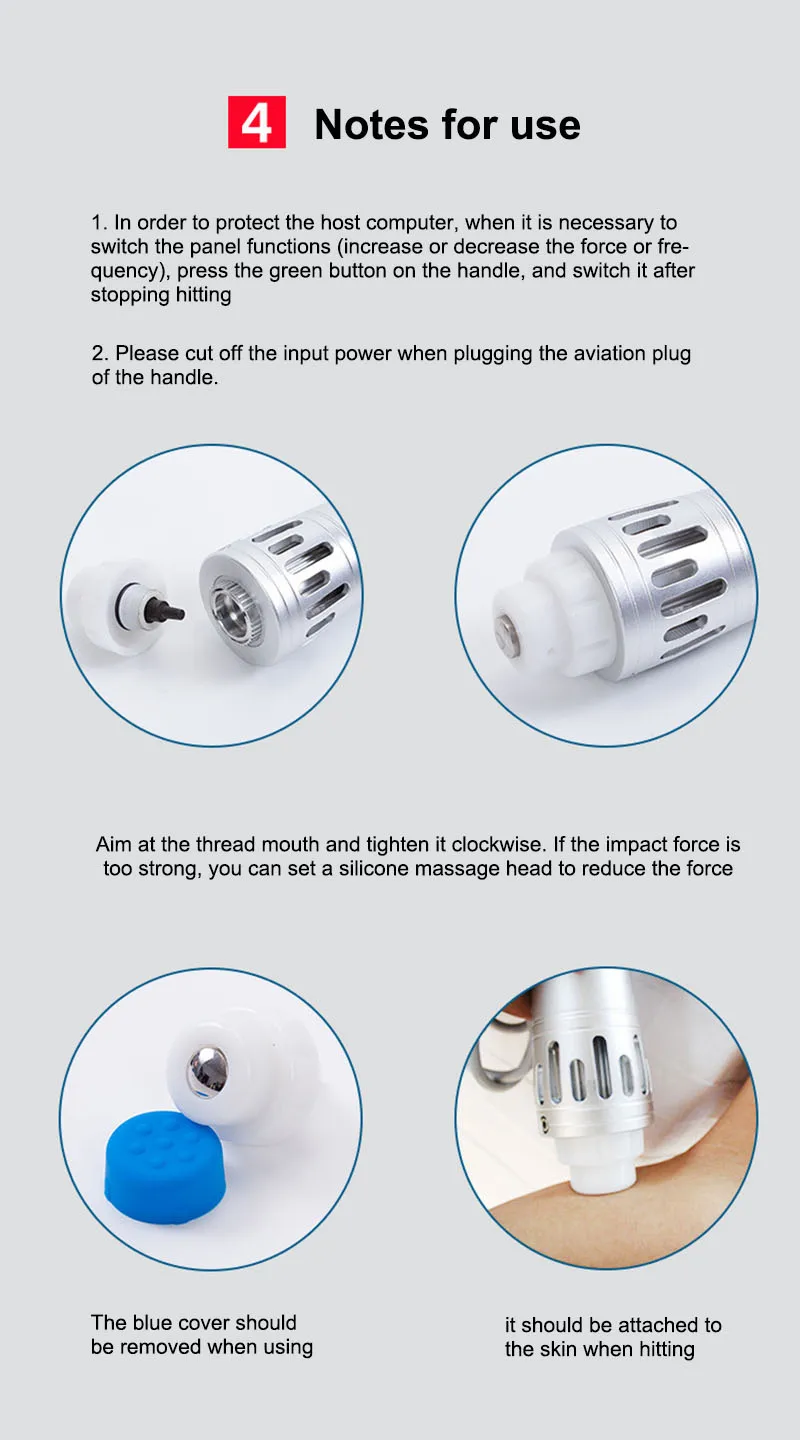 4 Notes for use

1. In order to protect the host computer, when it is necessary to switch the panel functions (increase or decrease the force or frequency), press the green button on the handle, and switch it after stopping hitting

2. Please cut off the input power when plugging the aviation plug of the handle.

Aim at the thread mouth and tighten it clockwise. If the impact force is too strong, you can set a silicone massage head to reduce the force

The blue cover should be removed when using

it should be attached to the skin when hitting